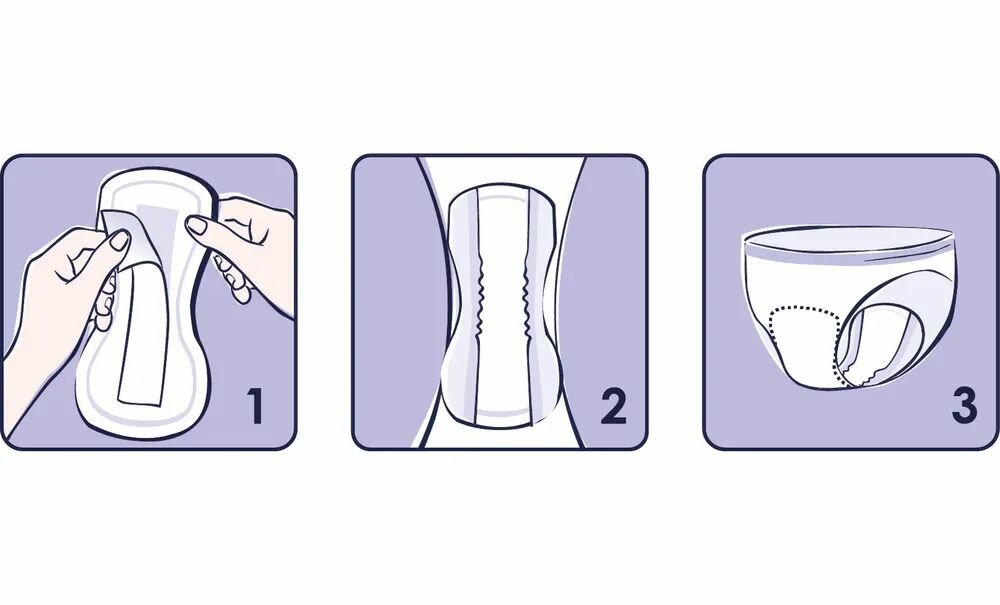 1

2

3