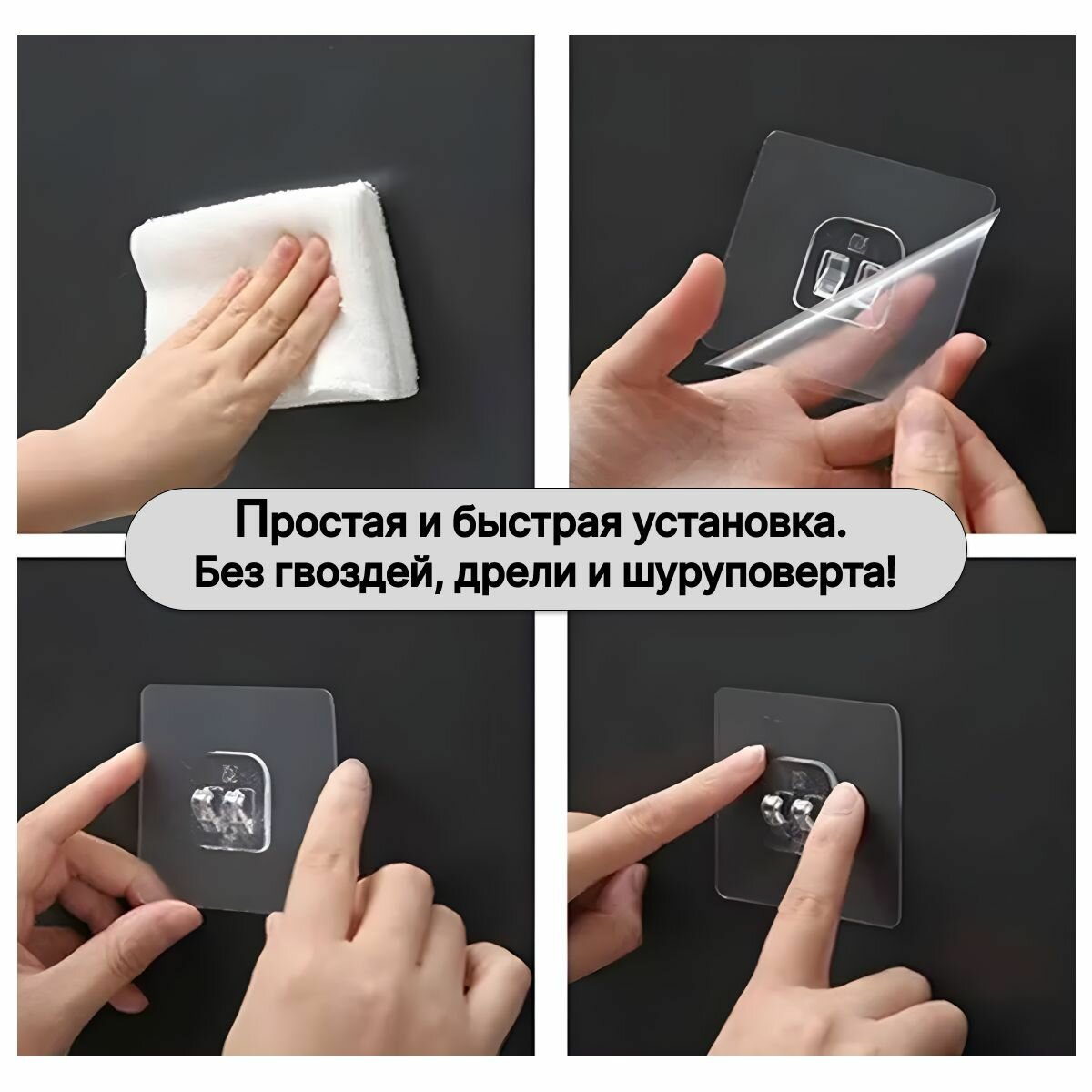 Простая и быстрая установка.
Без гвоздей, дрели и шуруповерта!