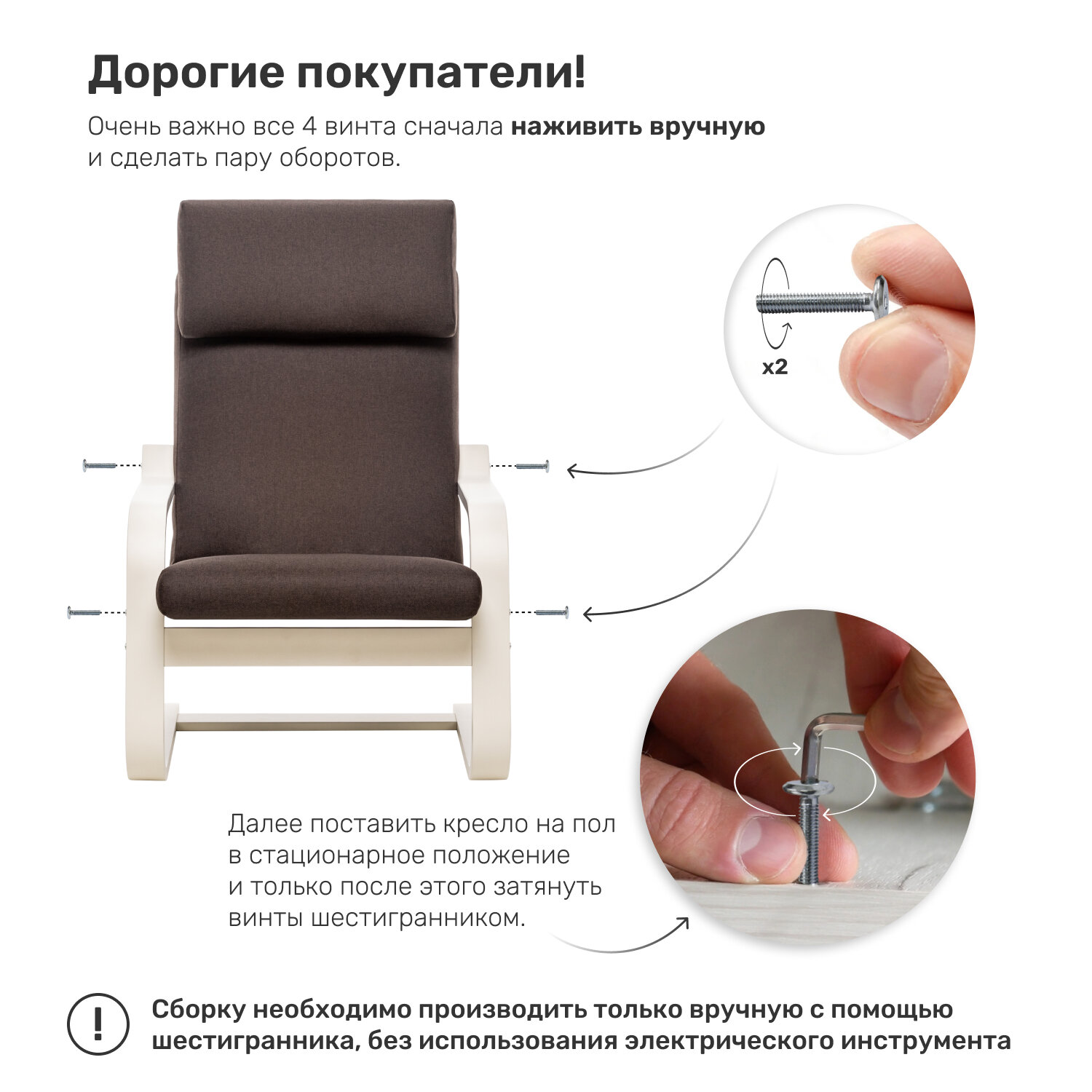 Дорогие покупатели!

Очень важно все 4 винта сначала наживить вручную и сделать пару оборотов.

x2

Далее поставить кресло на пол в стационарное положение и только после этого затянуть винты шестигранником.

!

Сборку необходимо производить только вручную с помощью шестигранника, без использования электрического инструмента