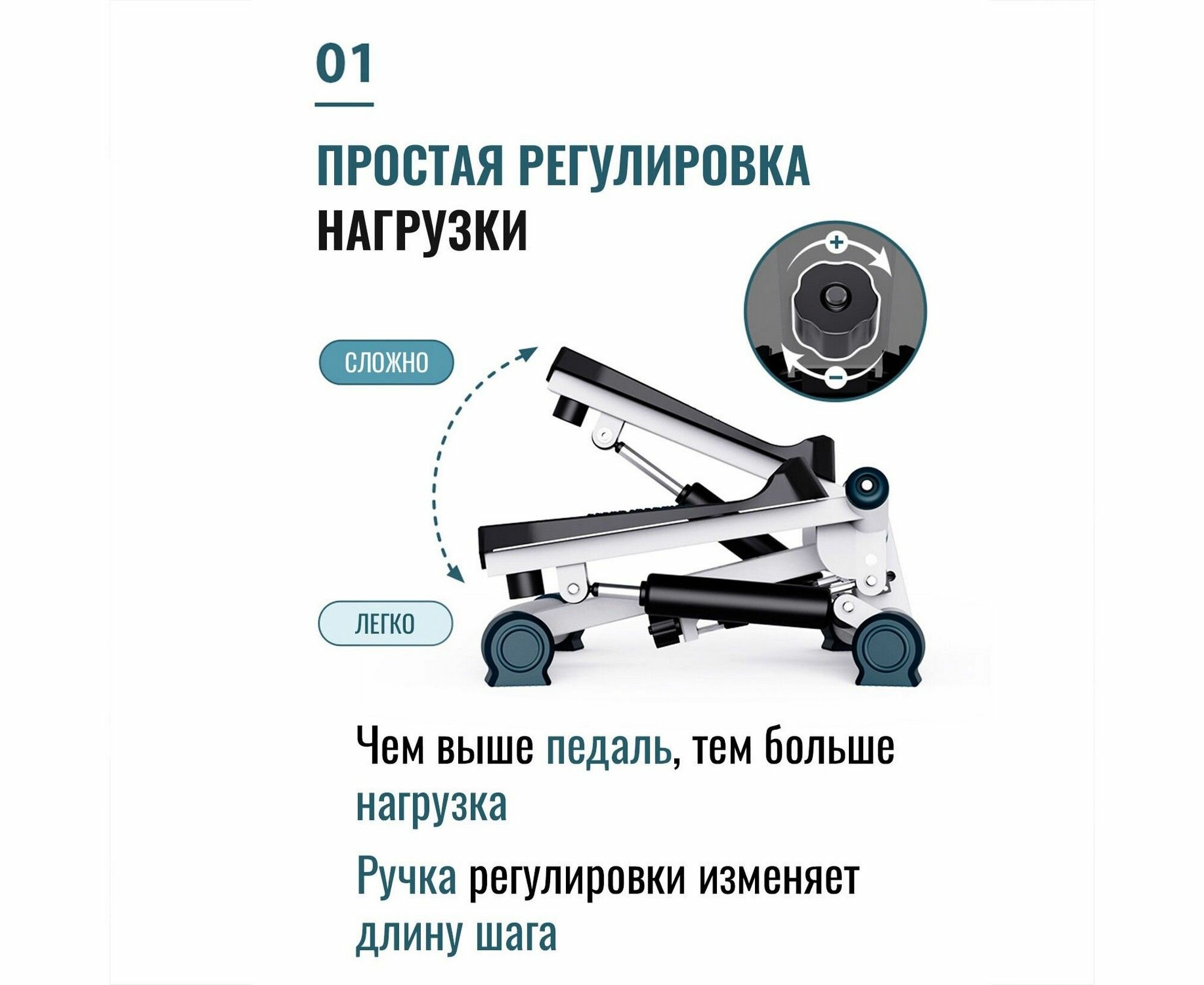 01

ПРОСТАЯ РЕГУЛИРОВКА НАГРУЗКИ

+

−

СЛОЖНО

ЛЕГКО

Чем выше педаль, тем больше нагрузка

Ручка регулировки изменяет длину шага