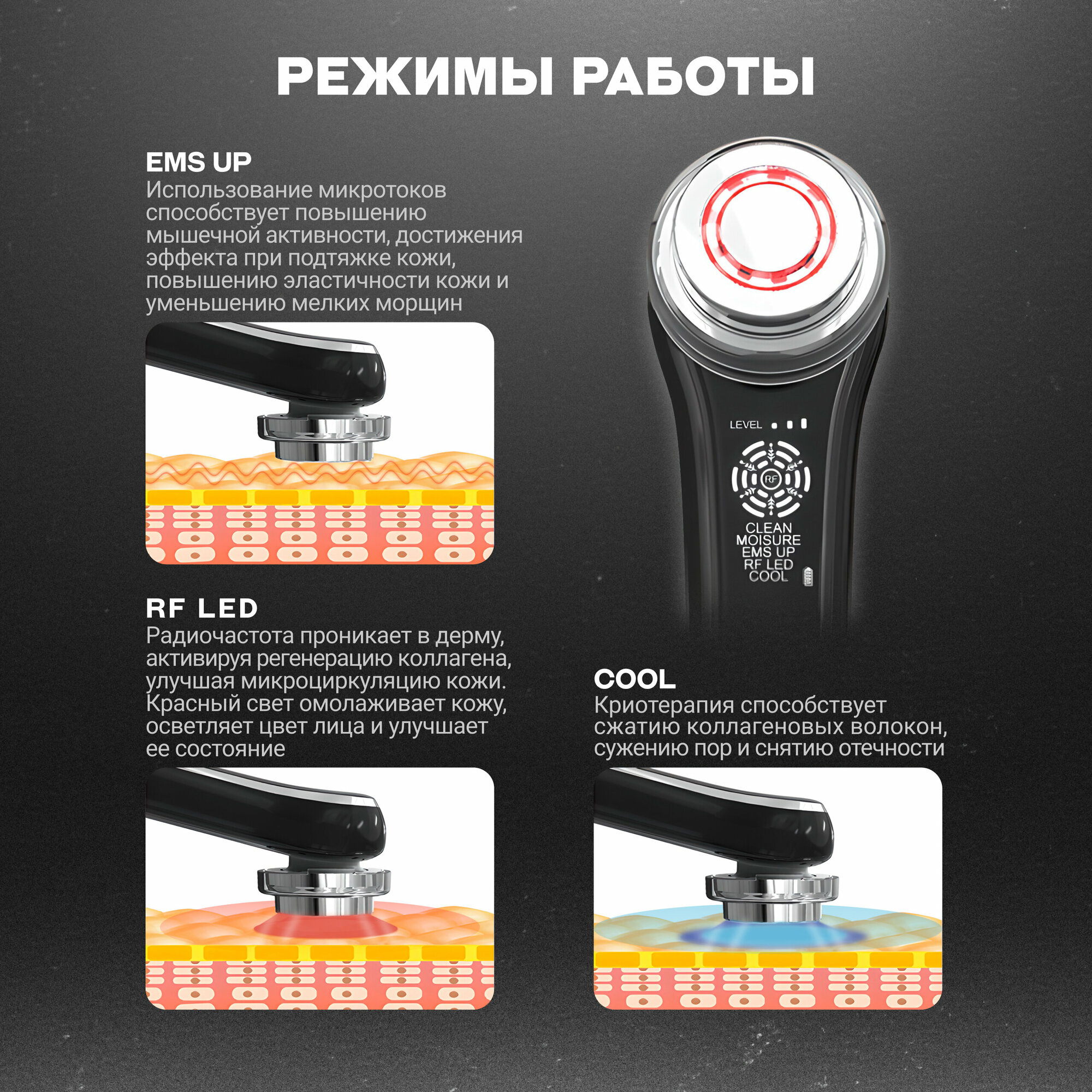 РЕЖИМЫ РАБОТЫ

EMS UP
Использование микротоков способствует повышению мышечной активности, достижения эффекта при подтяжке кожи, повышению эластичности кожи и уменьшению мелких морщин

LEVEL

RF

CLEAN
MOISURE
EMS UP
RF LED
COOL

RF LED
Радиочастота проникает в дерму, активируя регенерацию коллагена, улучшая микроциркуляцию кожи. Красный свет омолаживает кожу, осветляет цвет лица и улучшает ее состояние

COOL
Криотерапия способствует сжатию коллагеновых волокон, сужению пор и снятию отечности