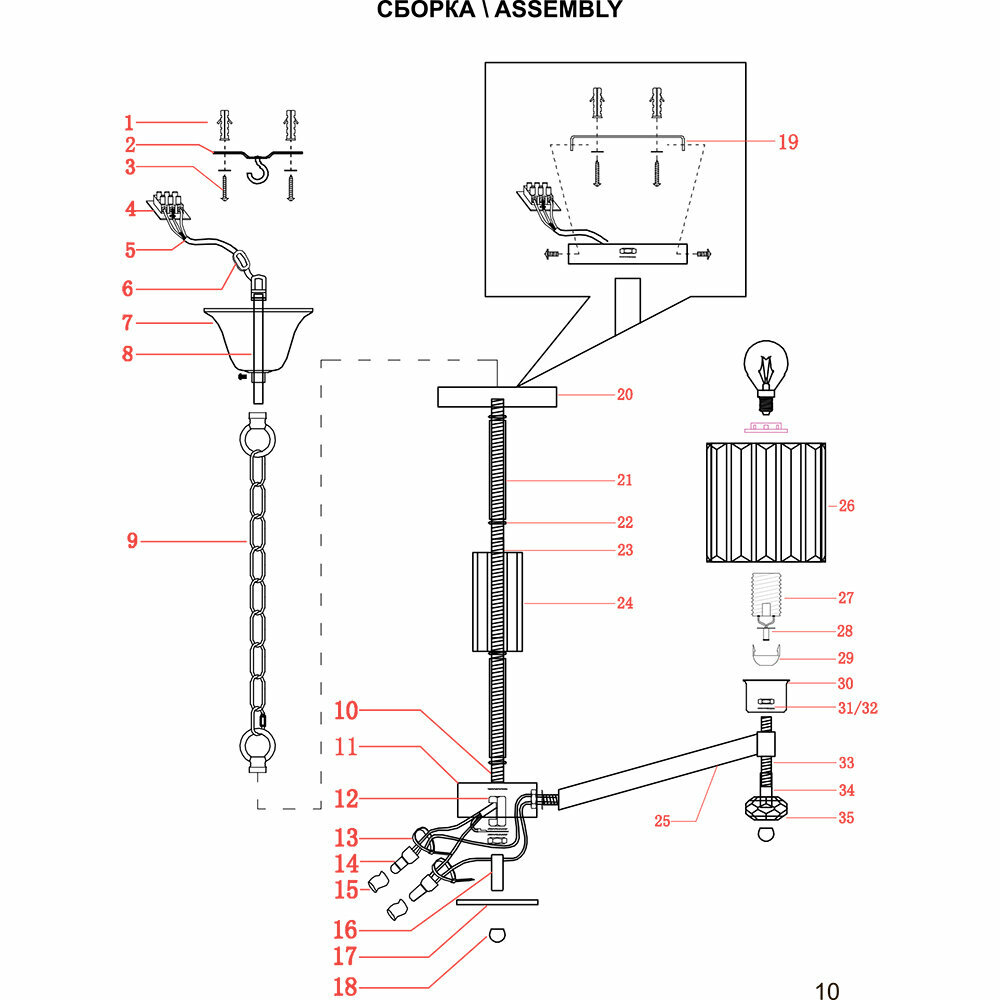 СБОРКА \ ASSEMBLY

1
2
3
4
5
6
7
8
9

19

20
21
22
23
24

26
27
28
29
30
31/32
33
34
35

25

10
11
12
13
14
15
16
17
18

10