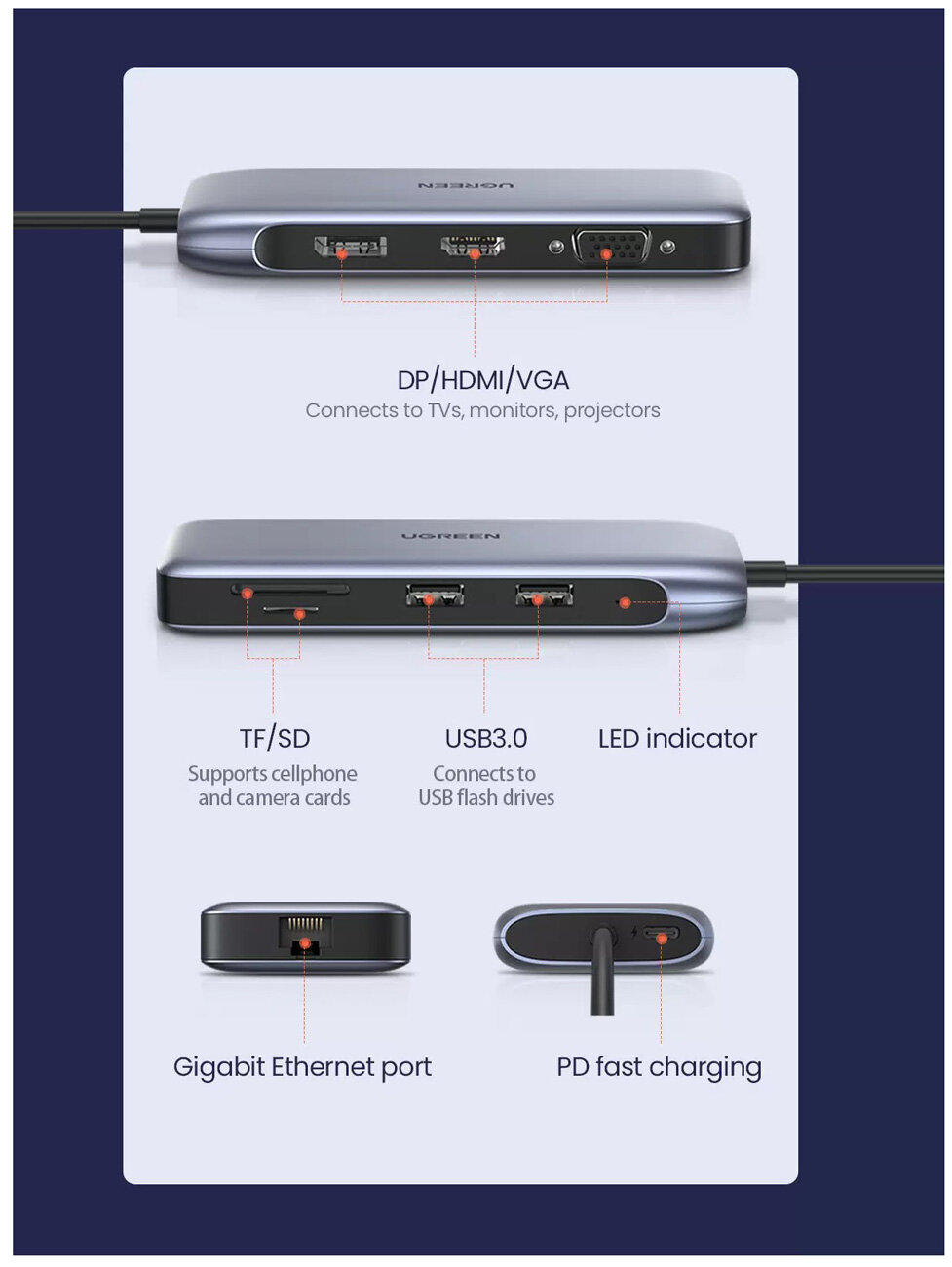 UGREEN

DP/HDMI/VGA
Connects to TVs, monitors, projectors

UGREEN

TF/SD
Supports cellphone and camera cards

USB3.0
Connects to USB flash drives

LED indicator

Gigabit Ethernet port

PD fast charging