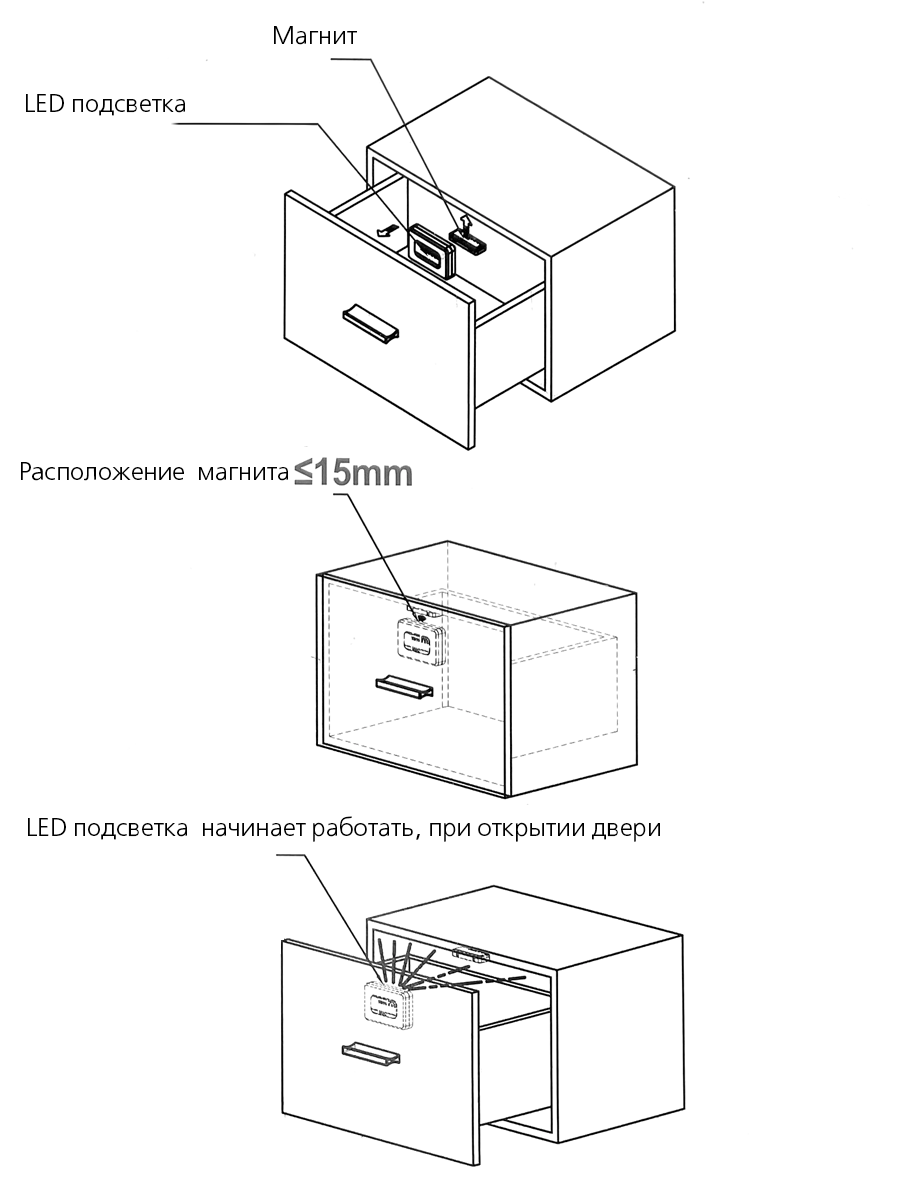 Магнит

LED подсветка

Расположение магнита ≤15mm

LED подсветка начинает работать, при открытии двери