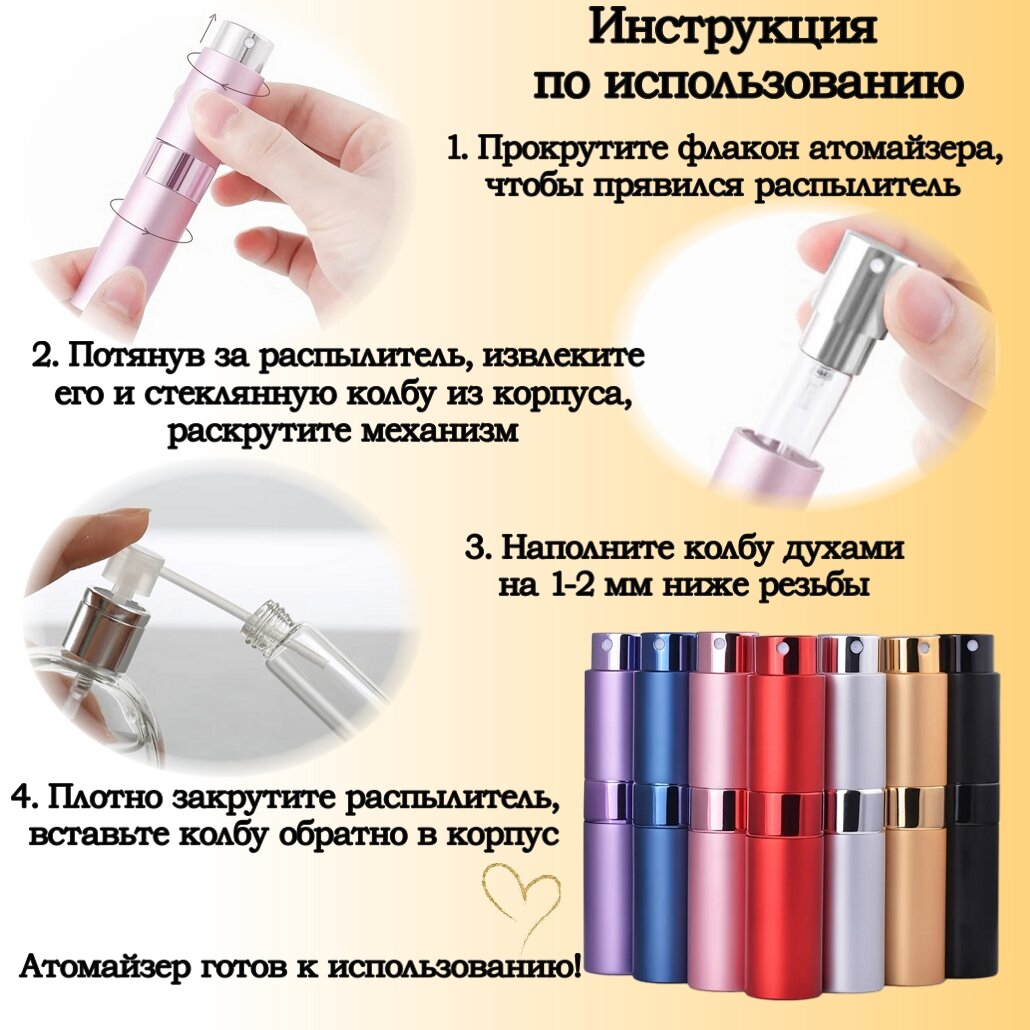 Инструкция по использованию

1. Прокрутите флакон атомайзера, чтобы прявился распылитель

2. Потянув за распылитель, извлеките его и стеклянную колбу из корпуса, раскрутите механизм

3. Наполните колбу духами на 1-2 мм ниже резьбы

4. Плотно закрутите распылитель, вставьте колбу обратно в корпус

Атомайзер готов к использованию!