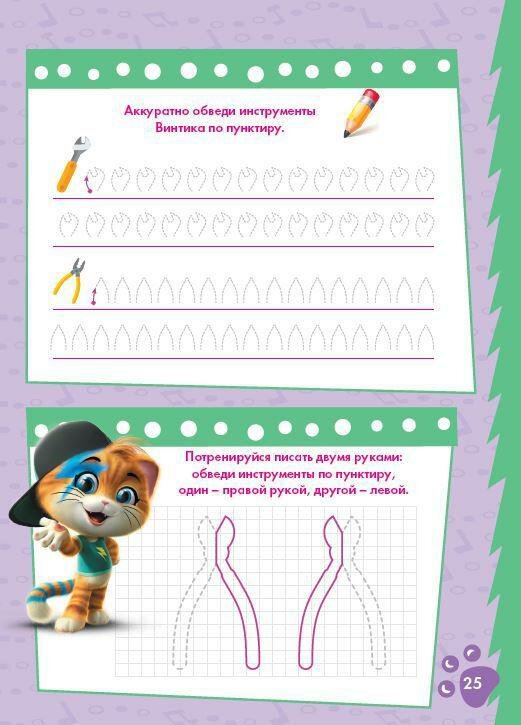 Аккуратно обведи инструменты Винтика по пунктиру.

Потренируйся писать двумя руками: обведи инструменты по пунктиру, один – правой рукой, другой – левой.

25