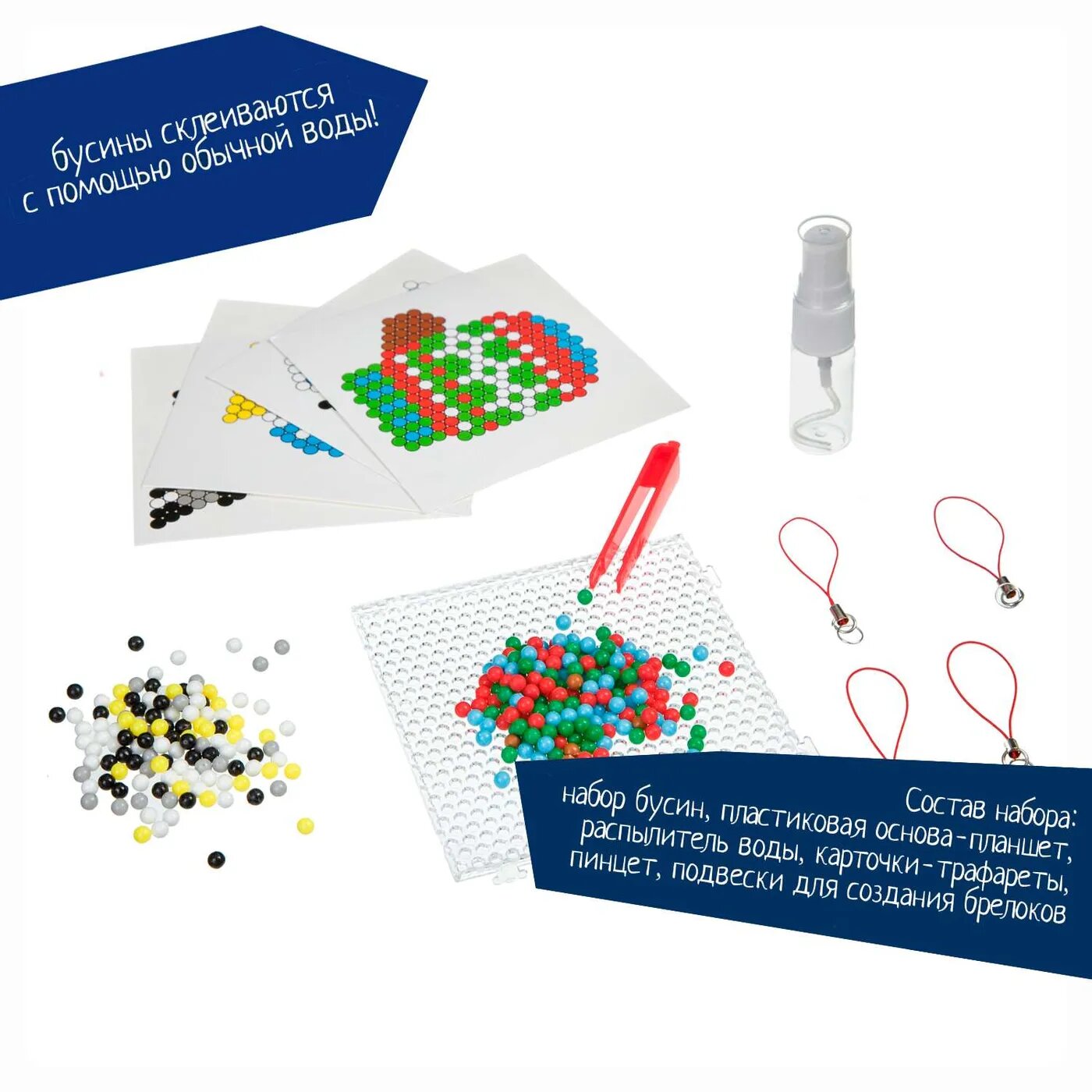 бусины склеиваются с помощью обычной воды!

Состав набора: набор бусин, пластиковая основа-планшет, распылитель воды, карточки-трафареты, пинцет, подвески для создания брелоков