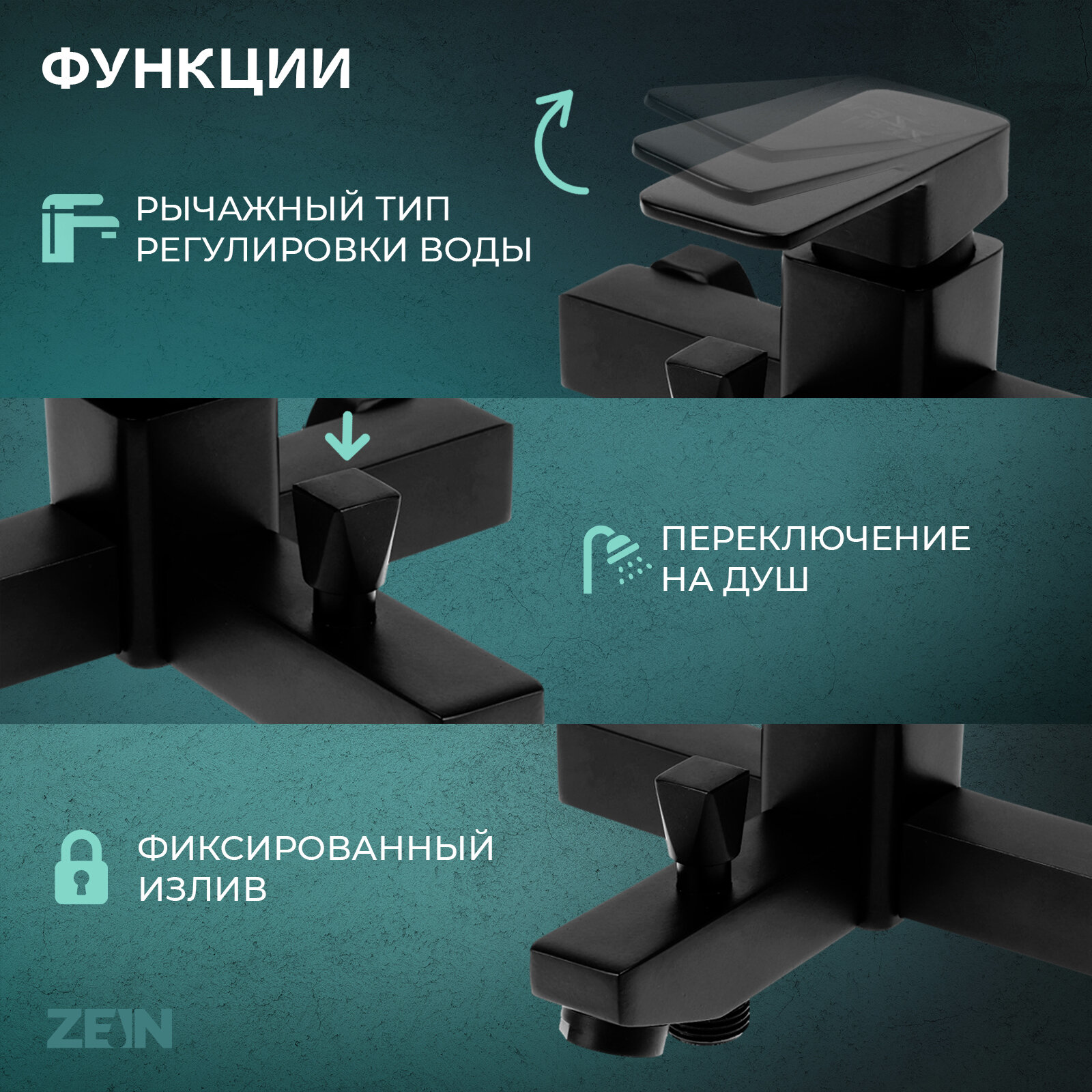 ФУНКЦИИ

РЫЧАЖНЫЙ ТИП РЕГУЛИРОВКИ ВОДЫ

ПЕРЕКЛЮЧЕНИЕ НА ДУШ

ФИКСИРОВАННЫЙ ИЗЛИВ

ZEIN