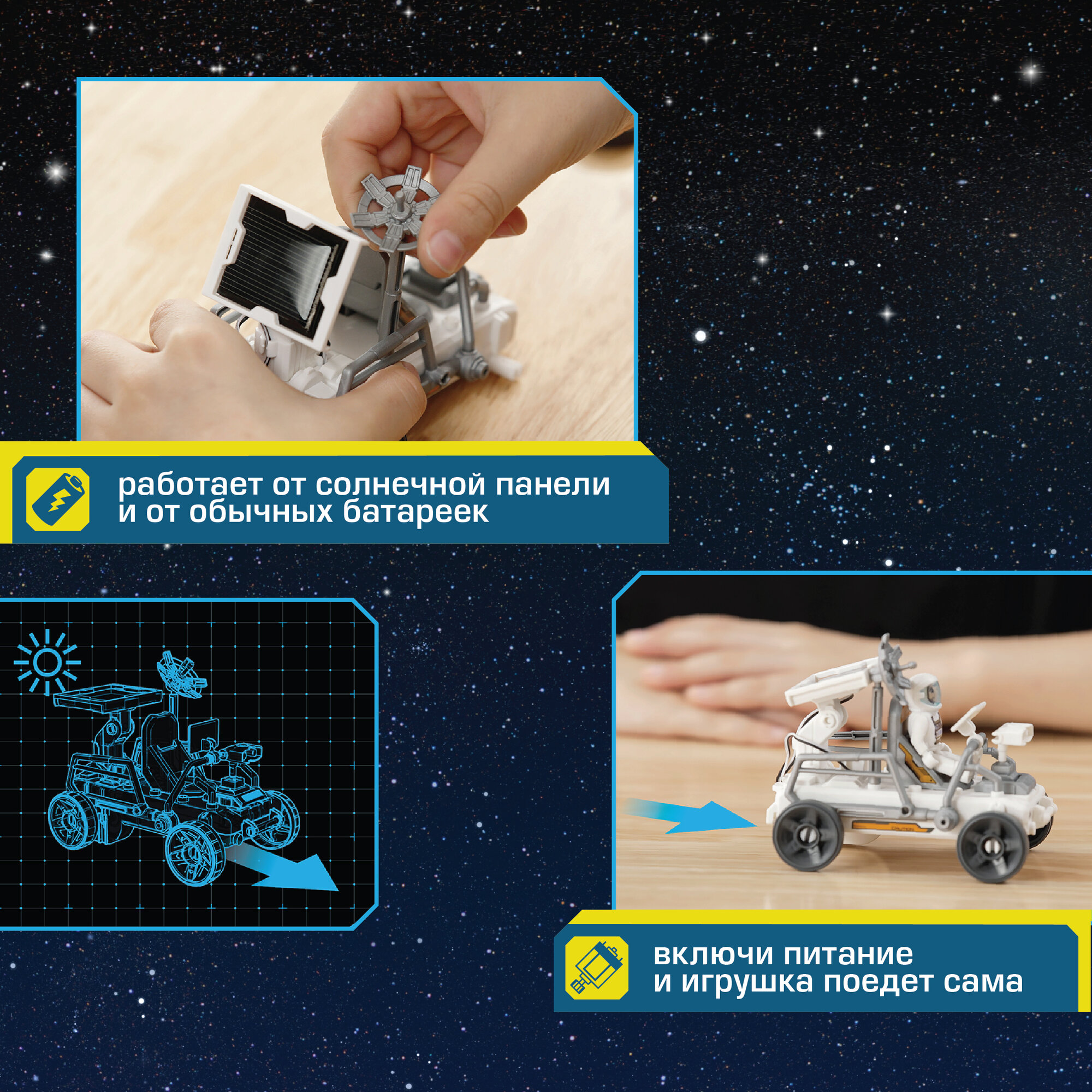 работает от солнечной панели и от обычных батареек

включи питание и игрушка поедет сама