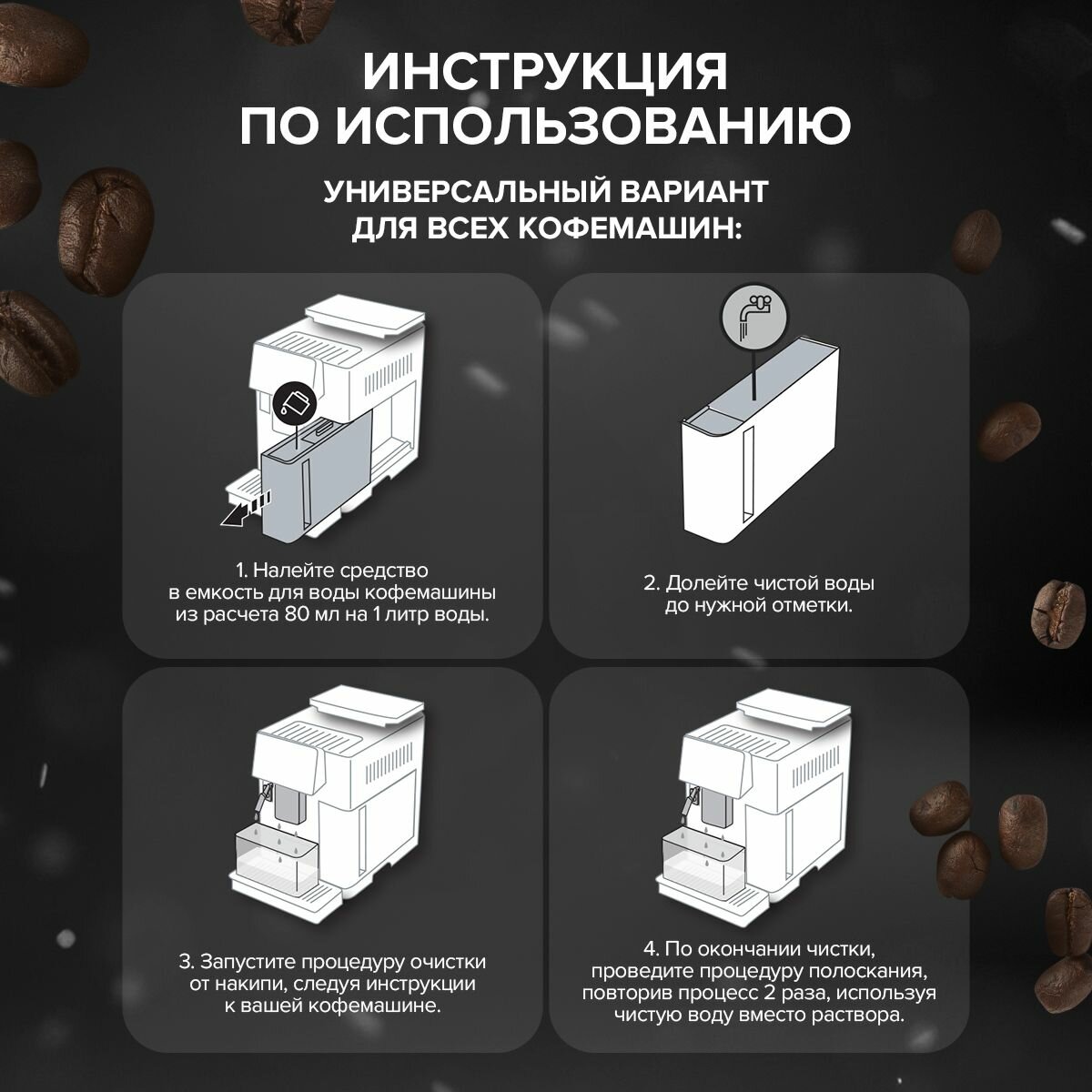 ИНСТРУКЦИЯ ПО ИСПОЛЬЗОВАНИЮ

УНИВЕРСАЛЬНЫЙ ВАРИАНТ ДЛЯ ВСЕХ КОФЕМАШИН:

1. Налейте средство в емкость для воды кофемашины из расчета 80 мл на 1 литр воды.

2. Долейте чистой воды до нужной отметки.

3. Запустите процедуру очистки от накипи, следуя инструкции к вашей кофемашине.

4. По окончании чистки, проведите процедуру полоскания, повторив процесс 2 раза, используя чистую воду вместо раствора.