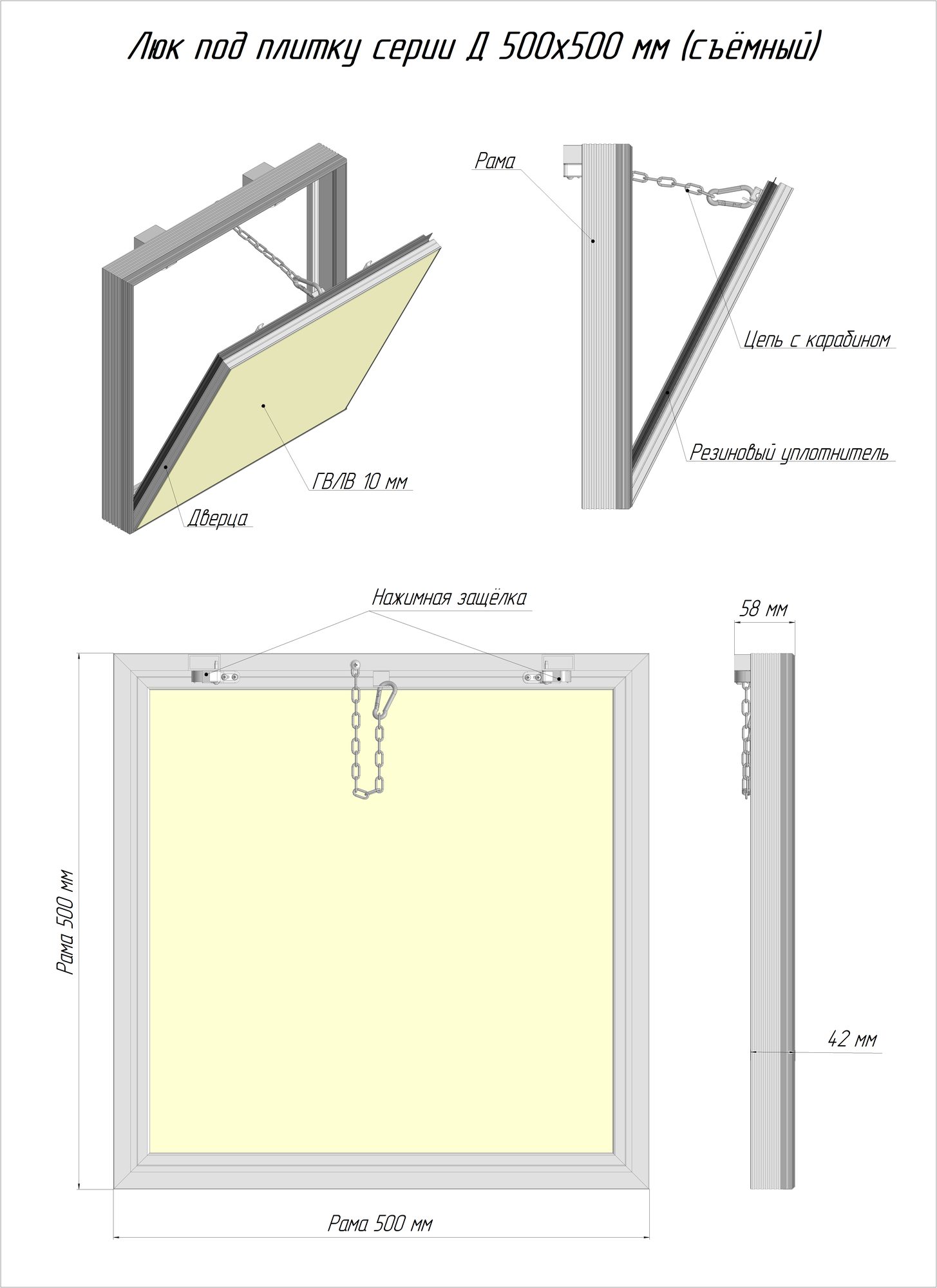 Люк под плитку серии Д 500х500 мм (съёмный)

Рама

Цепь с карабином

Резиновый уплотнитель

ГВЛВ 10 мм

Дверца

Нажимная защёлка

58 мм

Рама 500 мм

42 мм

Рама 500 мм