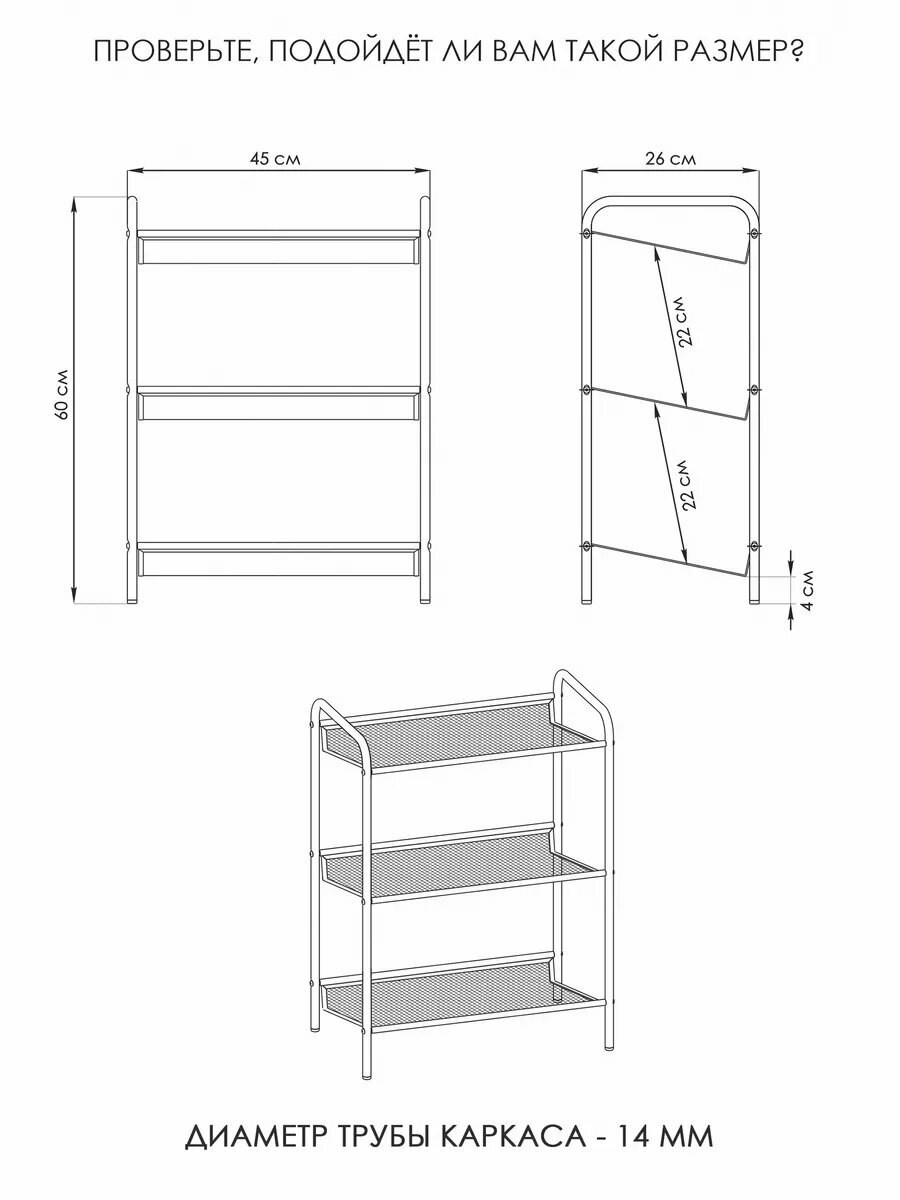 ПРОВЕРЬТЕ, ПОДОЙДЁТ ЛИ ВАМ ТАКОЙ РАЗМЕР?

45 см

60 см

26 см

22 см

22 см

4 см

ДИАМЕТР ТРУБЫ КАРКАСА - 14 ММ