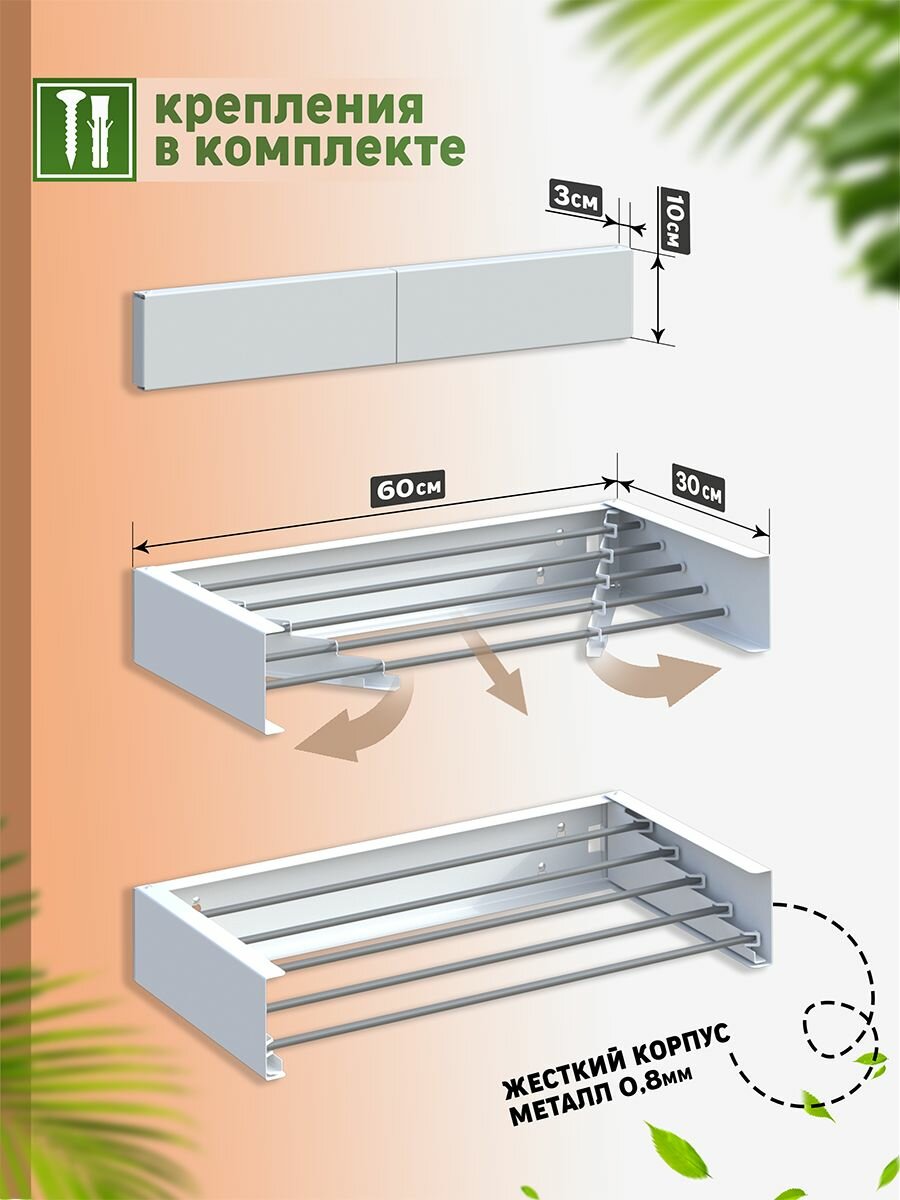 крепления
в комплекте

3см

10см

60см

30см

ЖЕСТКИЙ КОРПУС
МЕТАЛЛ 0,8мм