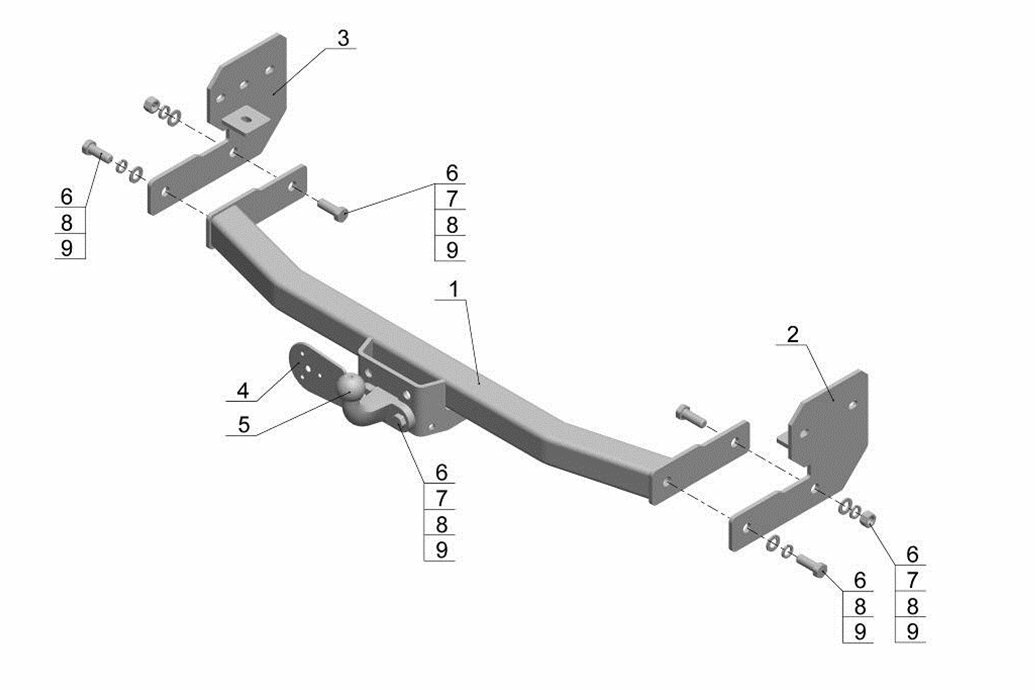 3

6
8
9

6
7
8
9

1

2

4

5

6
7
8
9

6
8
9

6
7
8
9