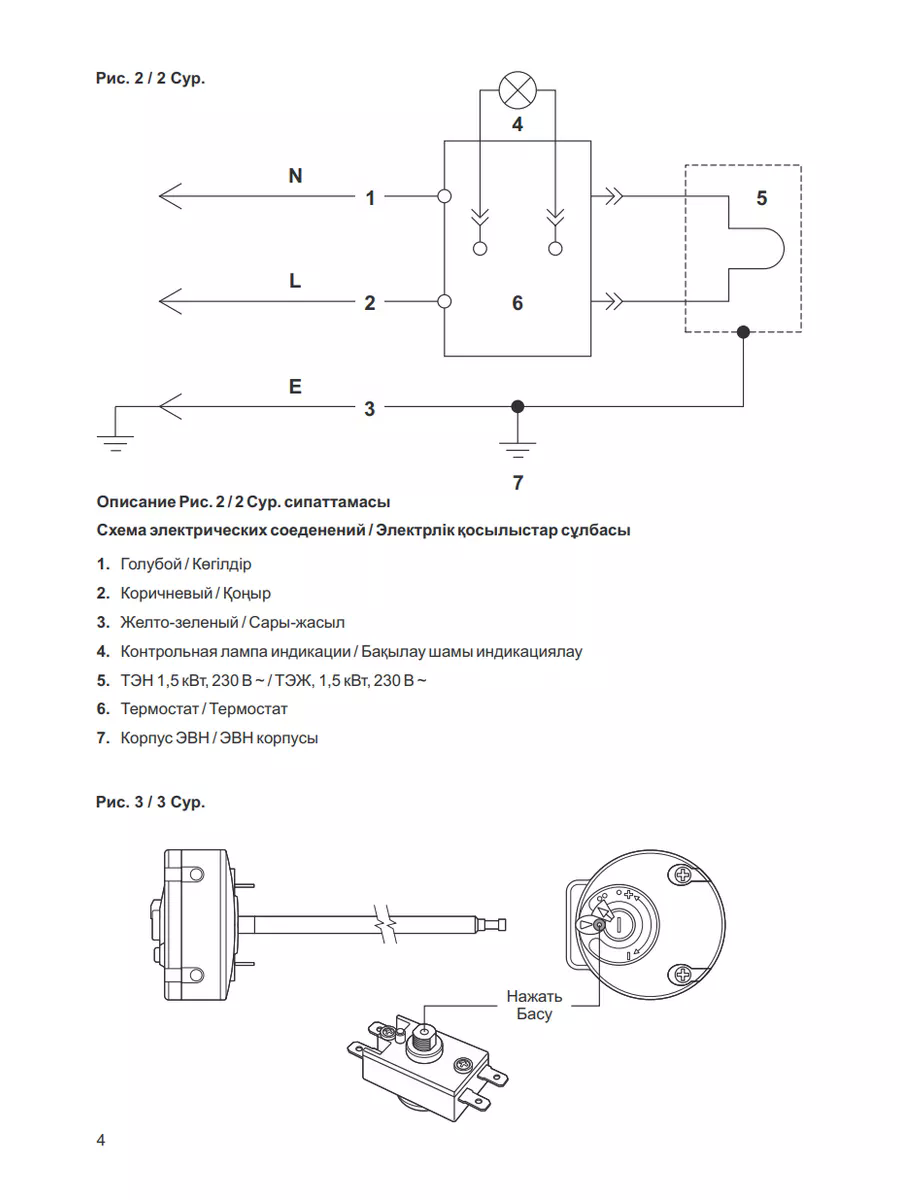 Рис. 2 / 2 Сур.

4

N

1

5

L

2

6

E

3

7

Описание Рис. 2 / 2 Сур. сипаттамасы

Схема электрических соеденений / Электрлік қосылыстар сұлбасы

1. Голубой / Көгілдір
2. Коричневый / Қоңыр
3. Желто-зеленый / Сары-жасыл
4. Контрольная лампа индикации / Бақылау шамы индикациялау
5. ТЭН 1,5 кВт, 230 В ~ / ТЭЖ, 1,5 кВт, 230 В ~
6. Термостат / Термостат
7. Корпус ЭВН / ЭВН корпусы

Рис. 3 / 3 Сур.

Нажать
Басу

4