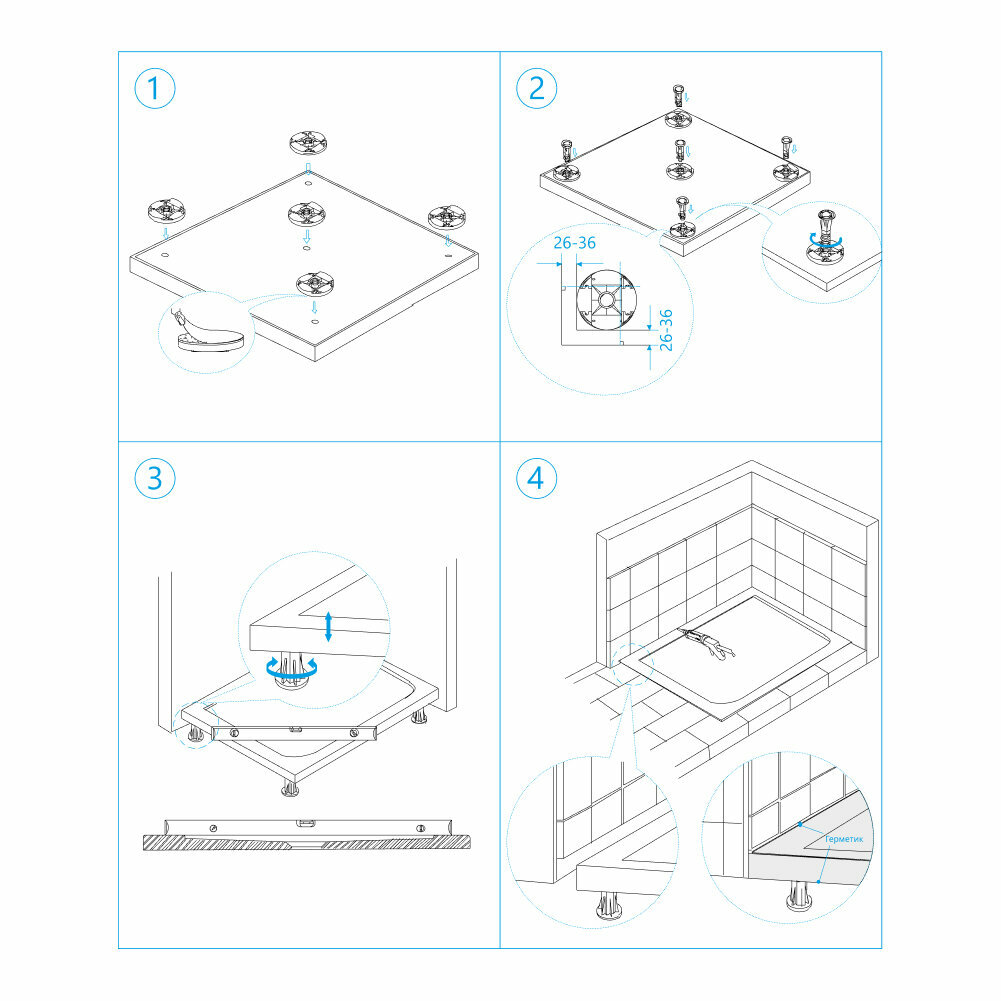 1

2

26-36

26-36

3

4

Герметик