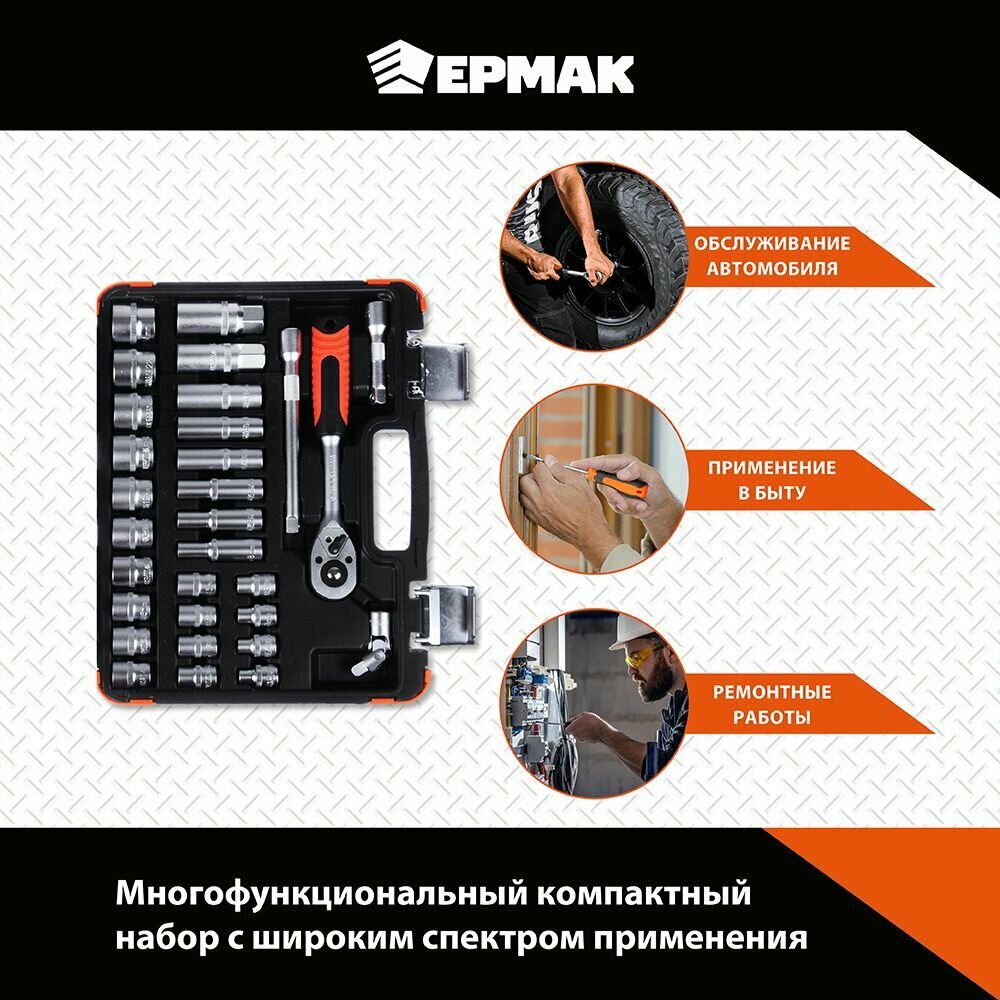 ЕРМАК

ОБСЛУЖИВАНИЕ АВТОМОБИЛЯ

ПРИМЕНЕНИЕ В БЫТУ

РЕМОНТНЫЕ РАБОТЫ

Многофункциональный компактный набор с широким спектром применения