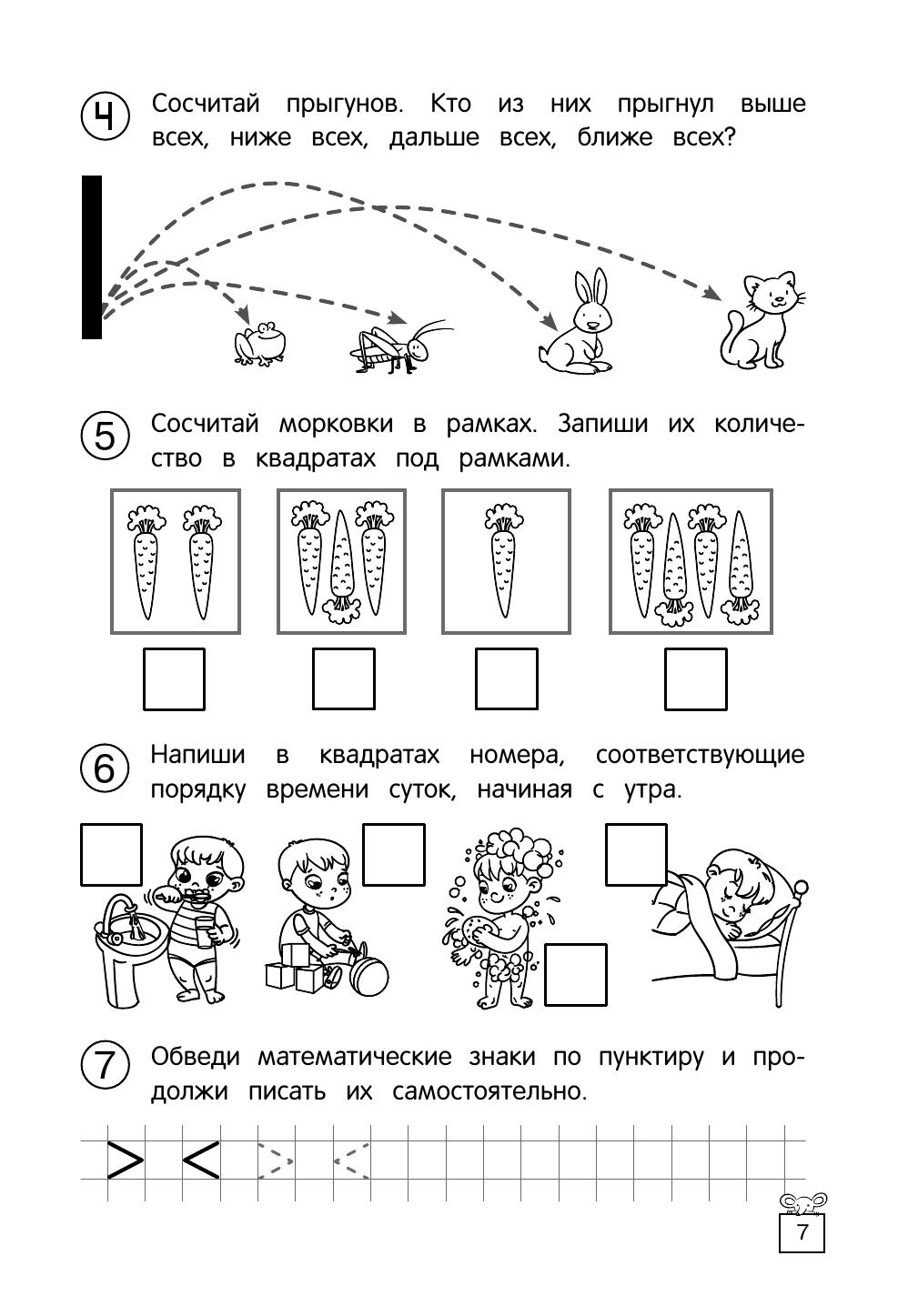 4 Сосчитай прыгунов. Кто из них прыгнул выше всех, ниже всех, дальше всех, ближе всех?

5 Сосчитай морковки в рамках. Запиши их количество в квадратах под рамками.

6 Напиши в квадратах номера, соответствующие порядку времени суток, начиная с утра.

7 Обведи математические знаки по пунктиру и продолжи писать их самостоятельно.

$>$ $<$ $>$ $<$

7