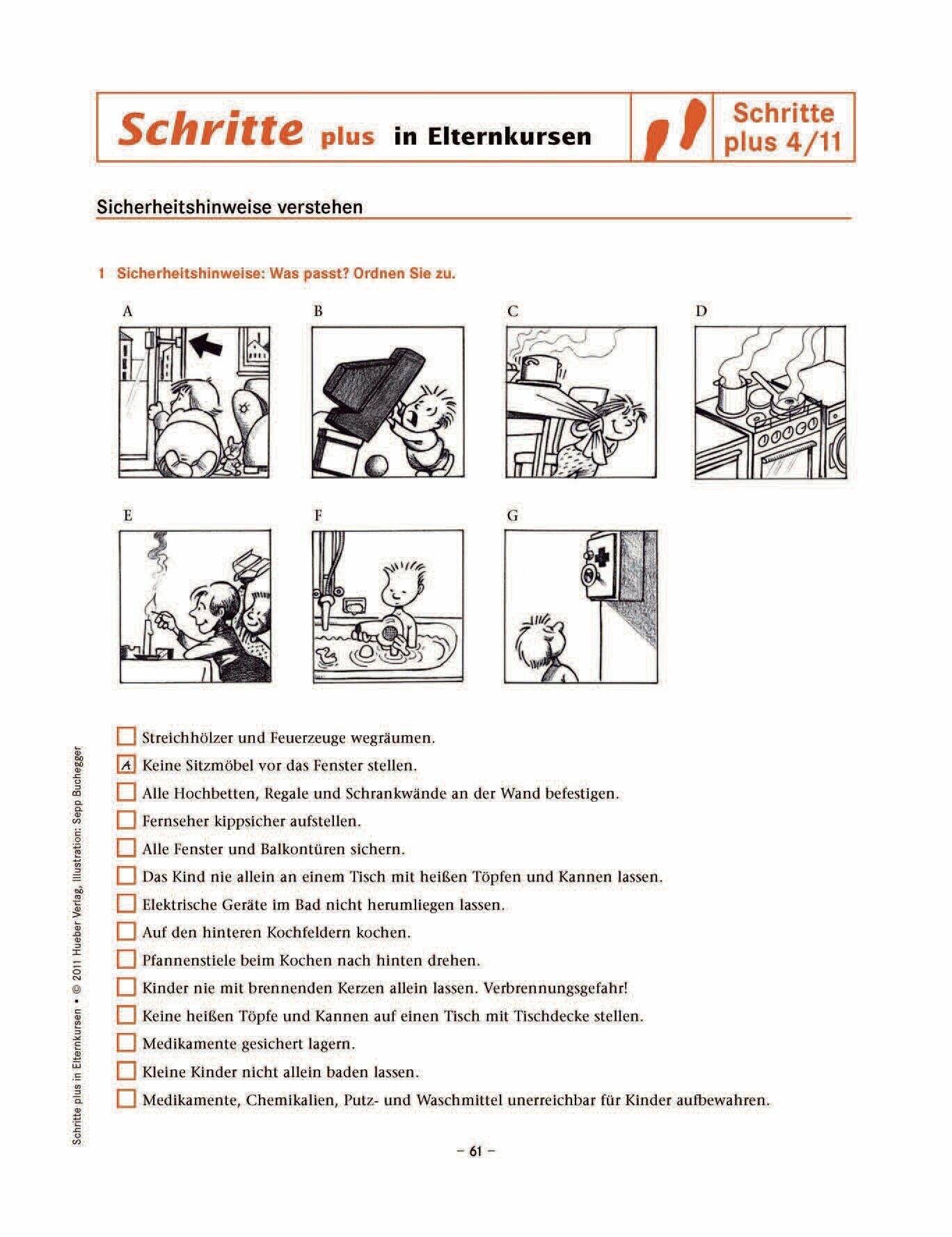 Schritte plus in Elternkursen

Schritte plus 4/11

Sicherheitshinweise verstehen

1 Sicherheitshinweise: Was passt? Ordnen Sie zu.

A

B

C

D

E

F

G

Streichhölzer und Feuerzeuge wegräumen.
A Keine Sitzmöbel vor das Fenster stellen.
Alle Hochbetten, Regale und Schrankwände an der Wand befestigen.
Fernseher kippsicher aufstellen.
Alle Fenster und Balkontüren sichern.
Das Kind nie allein an einem Tisch mit heißen Töpfen und Kannen lassen.
Elektrische Geräte im Bad nicht herumliegen lassen.
Auf den hinteren Kochfeldern kochen.
Pfannenstiele beim Kochen nach hinten drehen.
Kinder nie mit brennenden Kerzen allein lassen. Verbrennungsgefahr!
Keine heißen Töpfe und Kannen auf einen Tisch mit Tischdecke stellen.
Medikamente gesichert lagern.
Kleine Kinder nicht allein baden lassen.
Medikamente, Chemikalien, Putz- und Waschmittel unerreichbar für Kinder aufbewahren.

Schritte plus in Elternkursen • © 2011 Hueber Verlag, Illustration: Sepp Buchegger

– 61 –