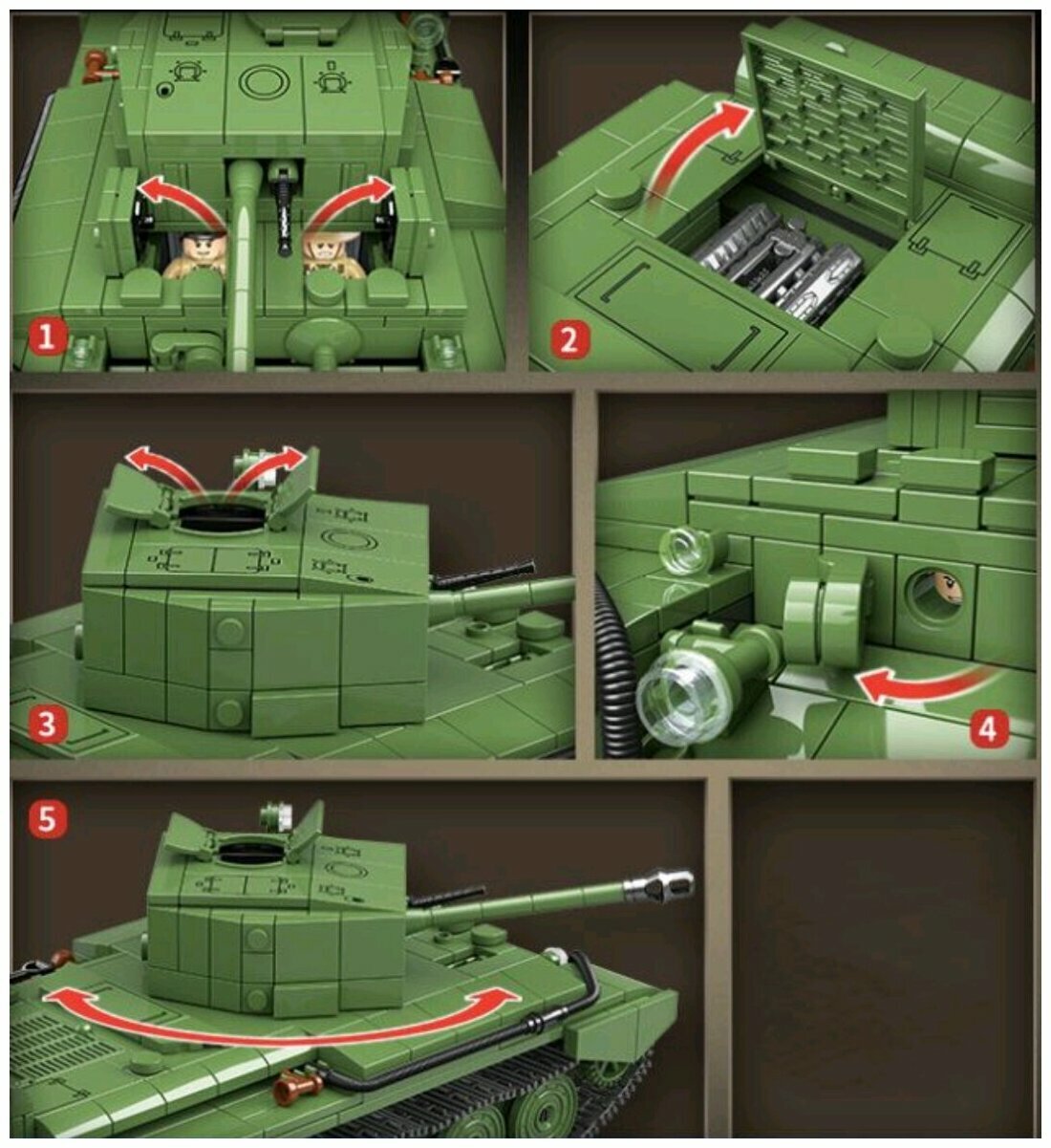 1

2

3

4

5