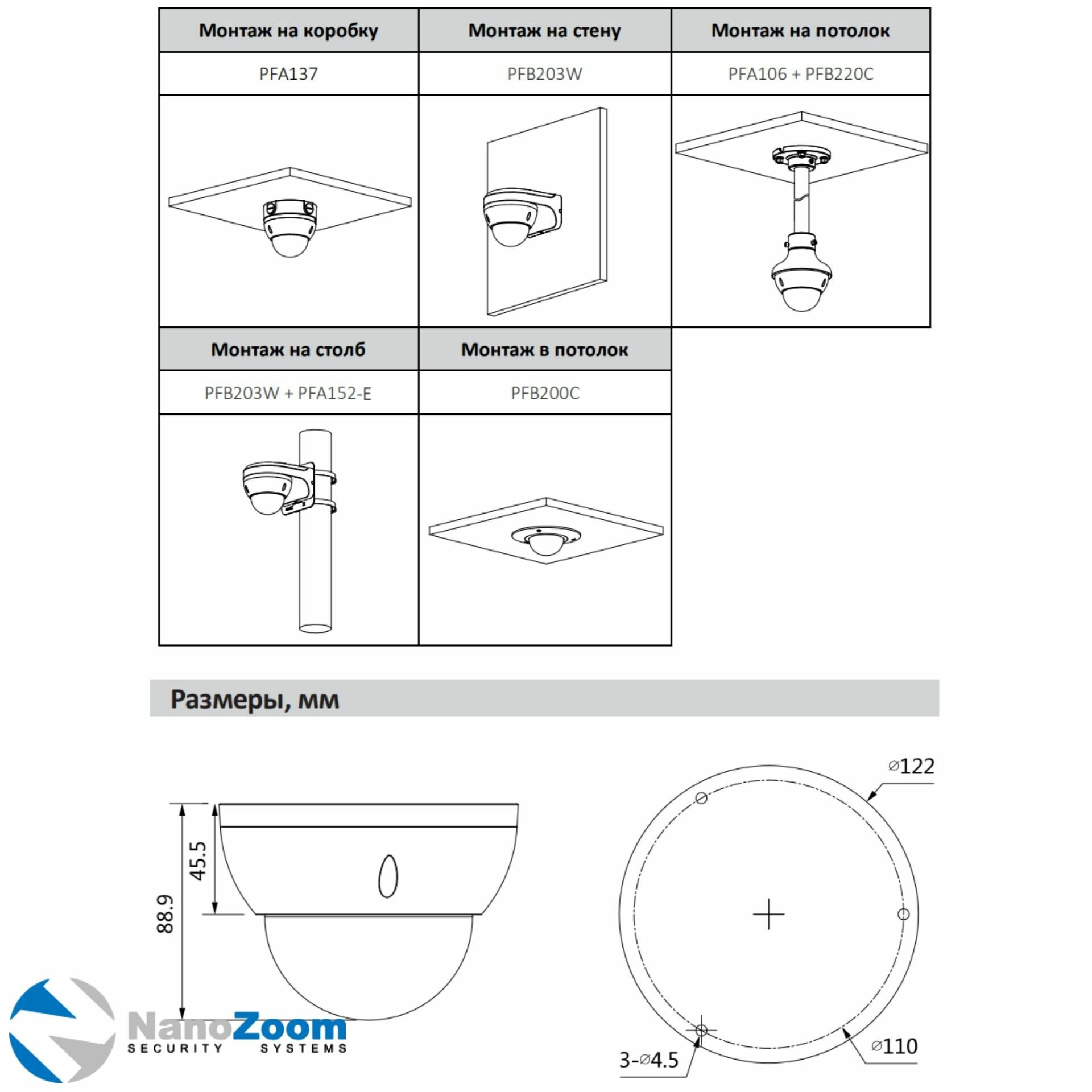 | Монтаж на коробку | Монтаж на стену | Монтаж на потолок |
|---|---|---|
| PFA137 | PFB203W | PFA106 + PFB220C |

| Монтаж на столб | Монтаж в потолок |
|---|---|
| PFB203W + PFA152-E | PFB200C |

Размеры, мм

45.5

88.9

⌀122

⌀110

3-⌀4.5

NanoZoom
SECURITY SYSTEMS