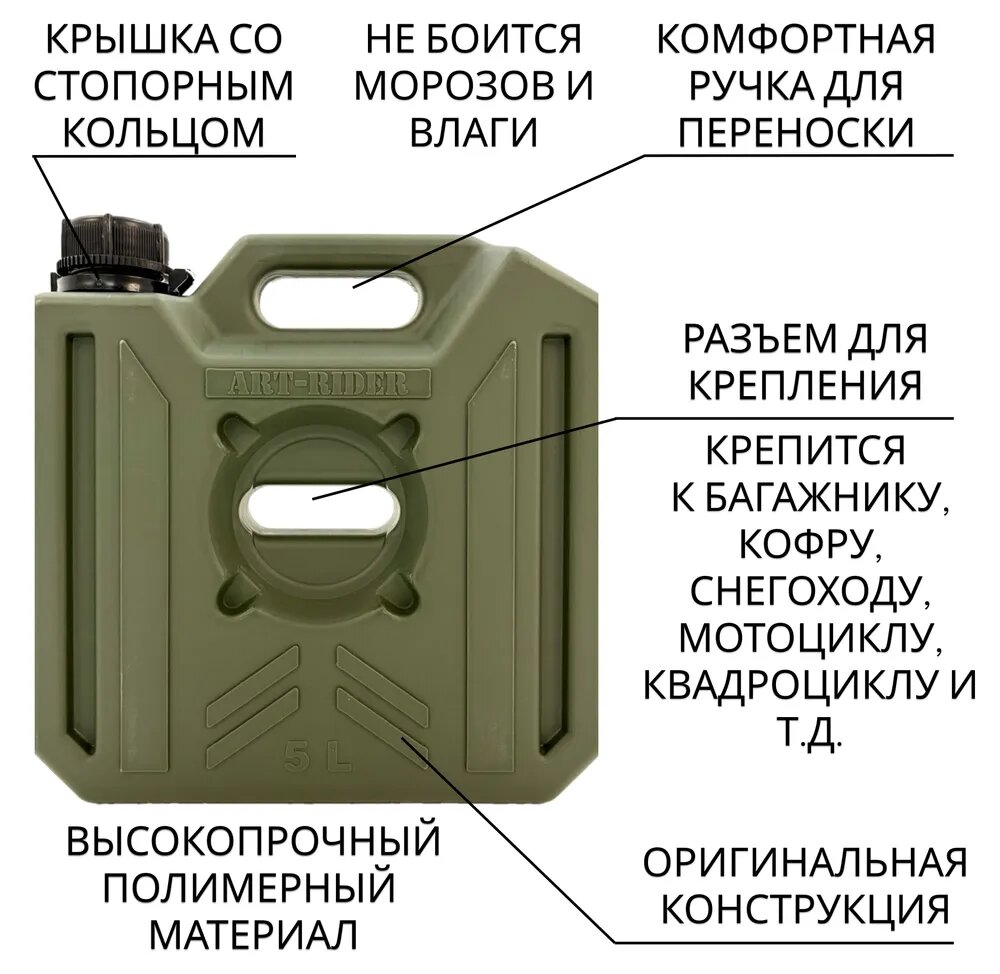 КРЫШКА СО СТОПОРНЫМ КОЛЬЦОМ

НЕ БОИТСЯ МОРОЗОВ И ВЛАГИ

КОМФОРТНАЯ РУЧКА ДЛЯ ПЕРЕНОСКИ

ART-RIDER

РАЗЪЕМ ДЛЯ КРЕПЛЕНИЯ

КРЕПИТСЯ К БАГАЖНИКУ, КОФРУ, СНЕГОХОДУ, МОТОЦИКЛУ, КВАДРОЦИКЛУ И Т.Д.

5 L

ВЫСОКОПРОЧНЫЙ ПОЛИМЕРНЫЙ МАТЕРИАЛ

ОРИГИНАЛЬНАЯ КОНСТРУКЦИЯ