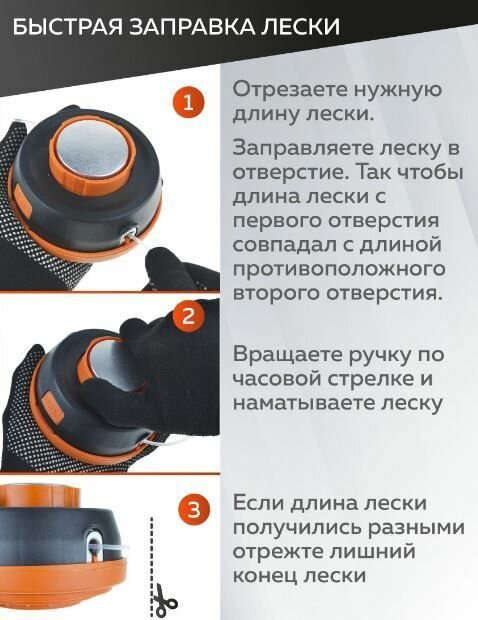 БЫСТРАЯ ЗАПРАВКА ЛЕСКИ

1

Отрезаете нужную длину лески.

Заправляете леску в отверстие. Так чтобы длина лески с первого отверстия совпадал с длиной противоположного второго отверстия.

2

Вращаете ручку по часовой стрелке и наматываете леску

3

Если длина лески получились разными отрежте лишний конец лески