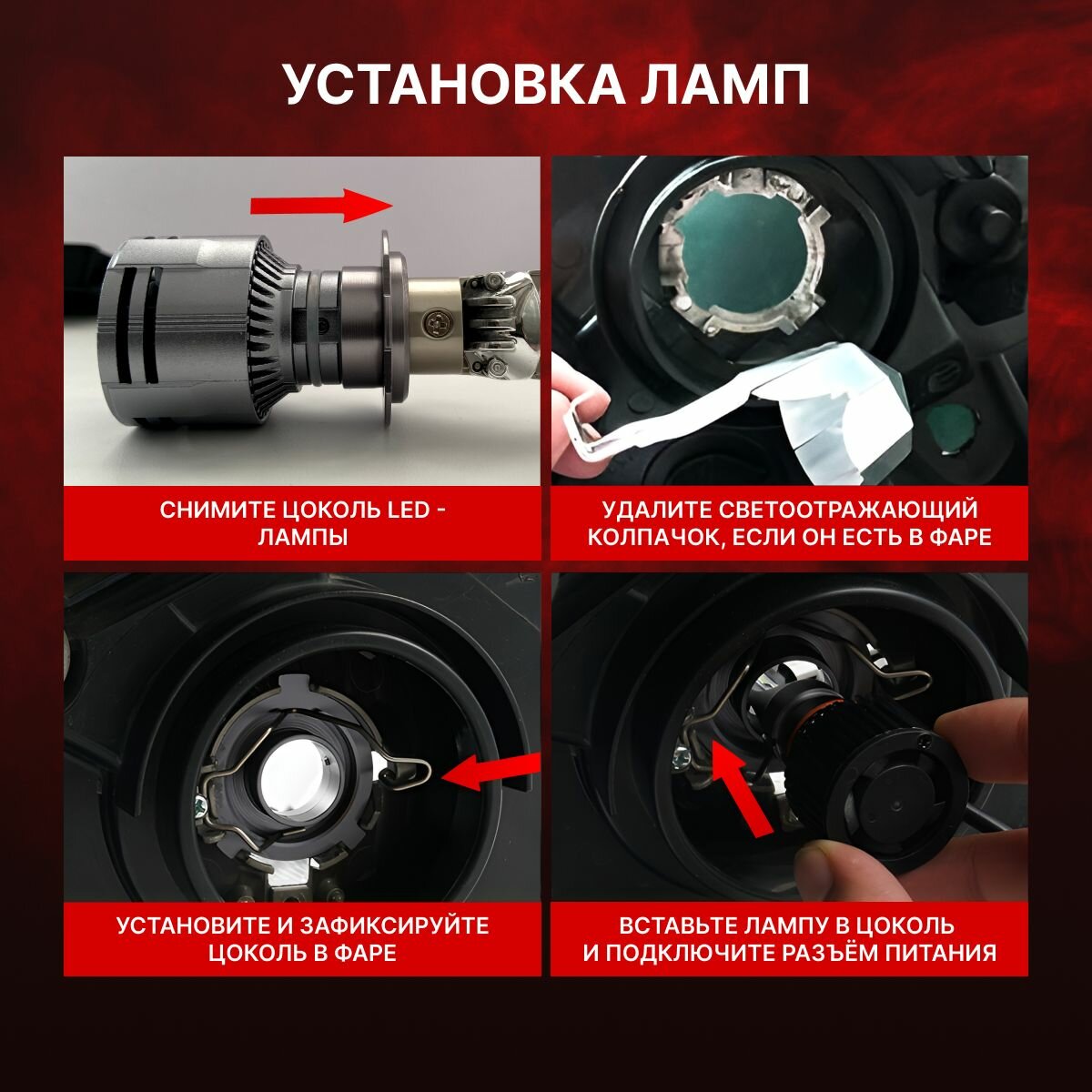 УСТАНОВКА ЛАМП

СНИМИТЕ ЦОКОЛЬ LED - ЛАМПЫ

УДАЛИТЕ СВЕТООТРАЖАЮЩИЙ КОЛПАЧОК, ЕСЛИ ОН ЕСТЬ В ФАРЕ

УСТАНОВИТЕ И ЗАФИКСИРУЙТЕ ЦОКОЛЬ В ФАРЕ

ВСТАВЬТЕ ЛАМПУ В ЦОКОЛЬ И ПОДКЛЮЧИТЕ РАЗЪЁМ ПИТАНИЯ