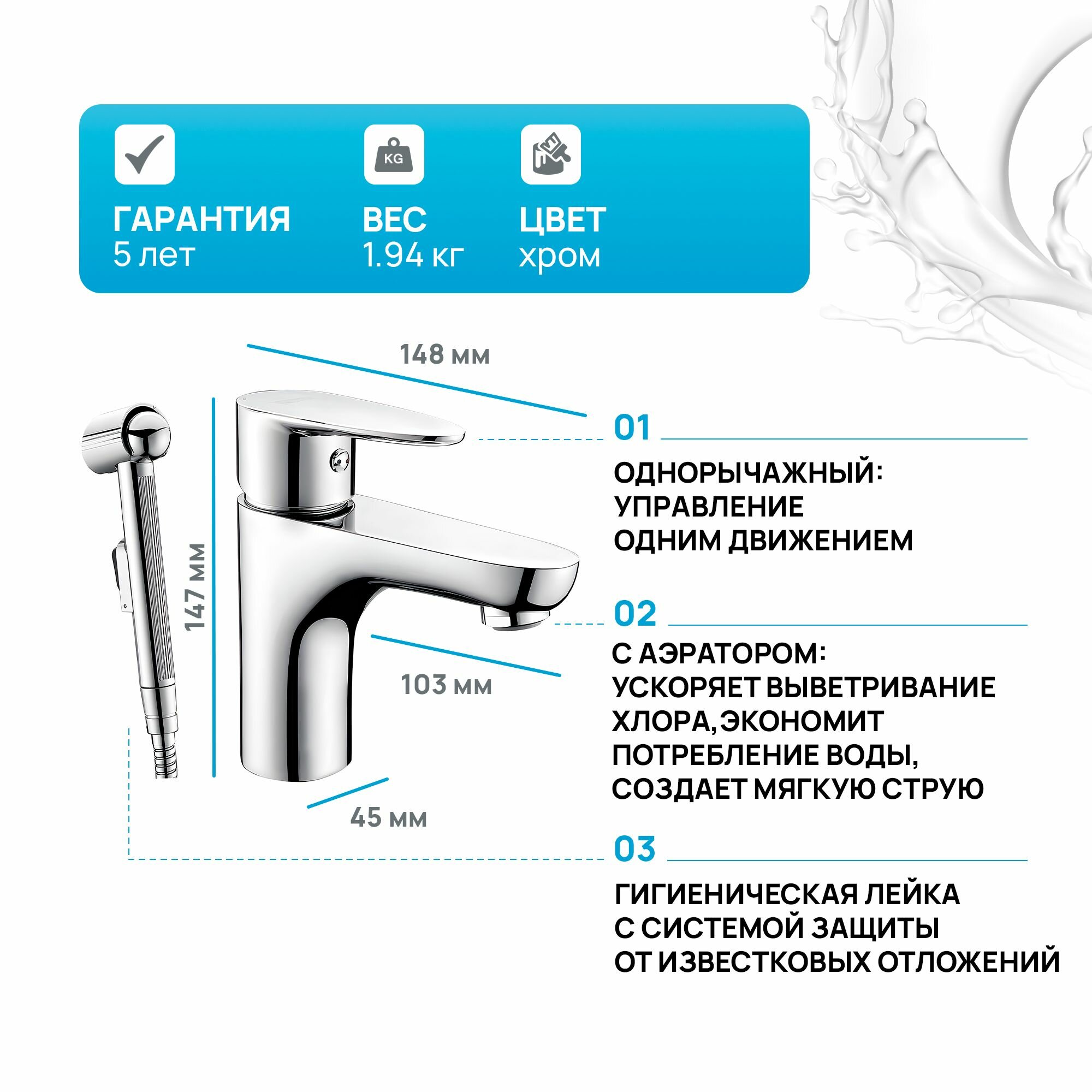 KG

ГАРАНТИЯ
5 лет

ВЕС
1.94 кг

ЦВЕТ
хром

148 мм

147 мм

103 мм

45 мм

01

ОДНОРЫЧАЖНЫЙ: УПРАВЛЕНИЕ ОДНИМ ДВИЖЕНИЕМ

02

С АЭРАТОРОМ: УСКОРЯЕТ ВЫВЕТРИВАНИЕ ХЛОРА, ЭКОНОМИТ ПОТРЕБЛЕНИЕ ВОДЫ, СОЗДАЕТ МЯГКУЮ СТРУЮ

03

ГИГИЕНИЧЕСКАЯ ЛЕЙКА С СИСТЕМОЙ ЗАЩИТЫ ОТ ИЗВЕСТКОВЫХ ОТЛОЖЕНИЙ