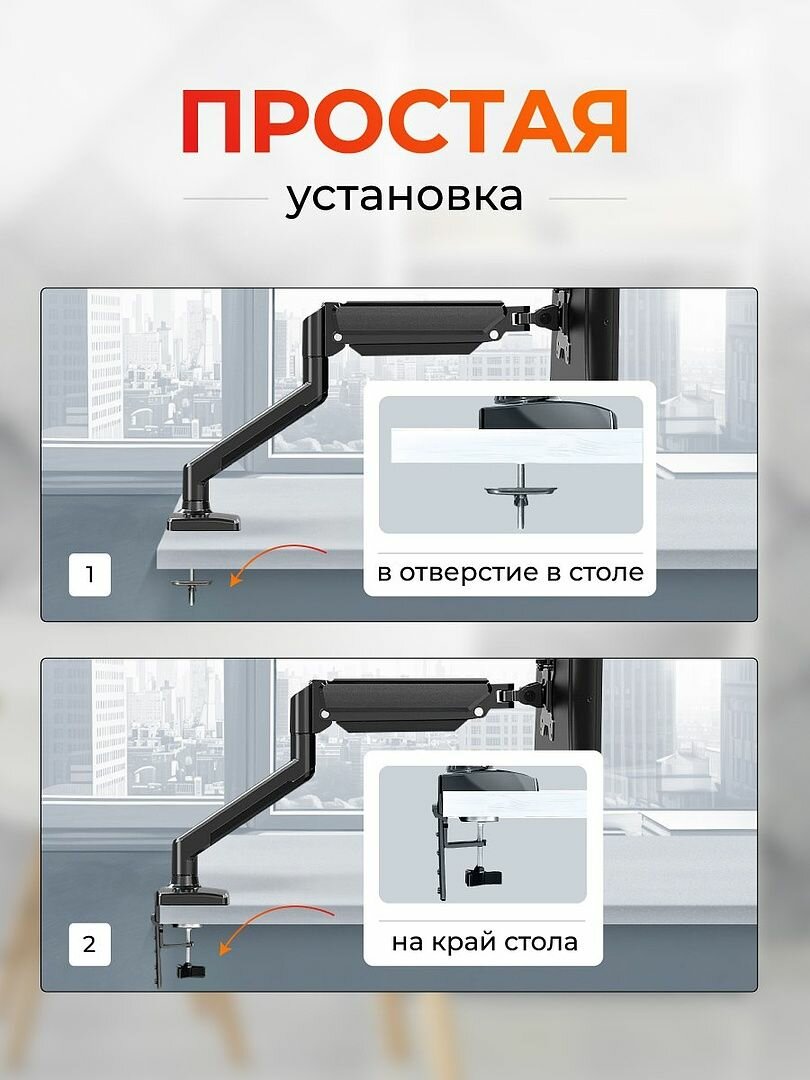 ПРОСТАЯ
установка

1

в отверстие в столе

2

на край стола