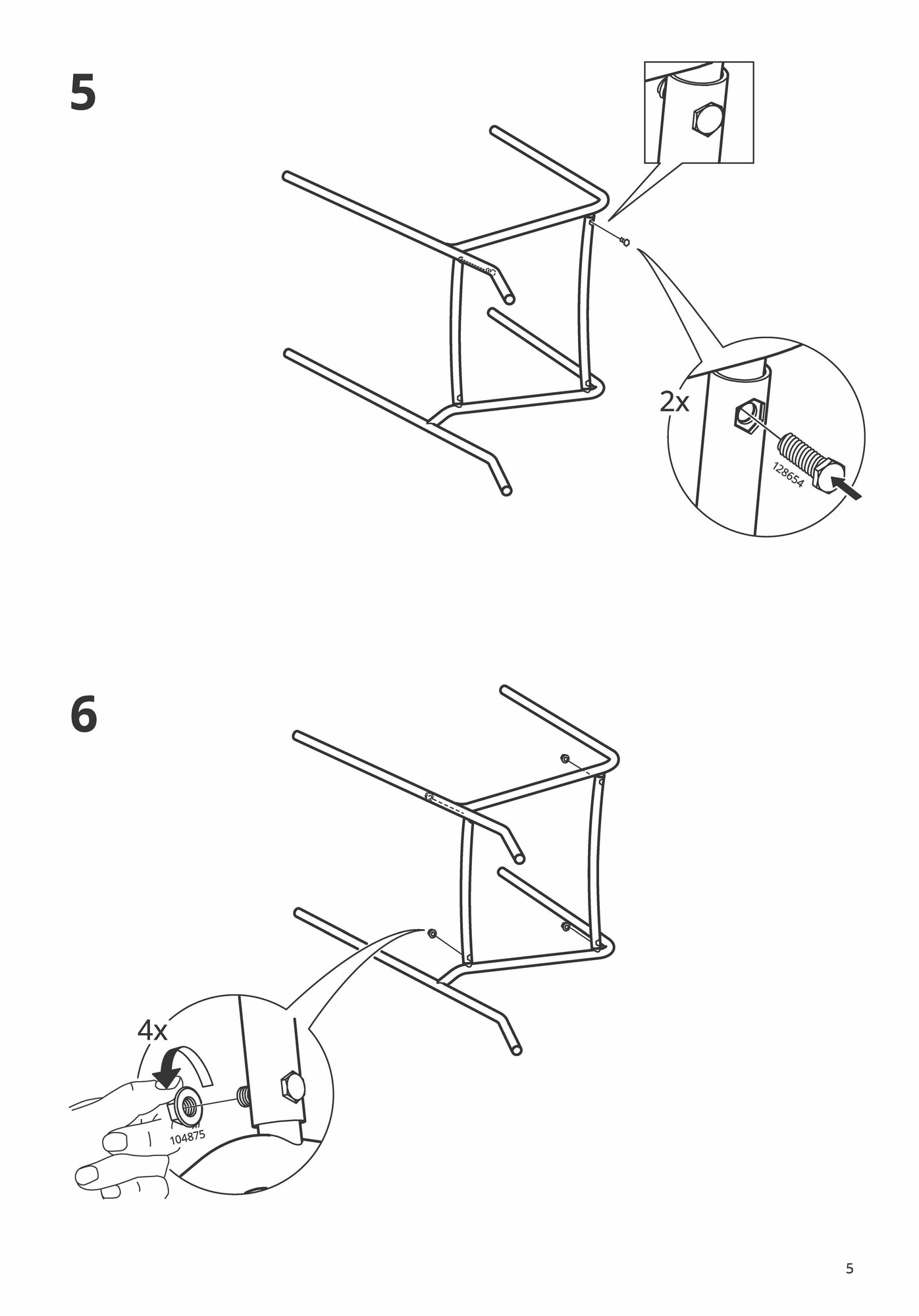 5

2x

128654

6

4x

104875

5