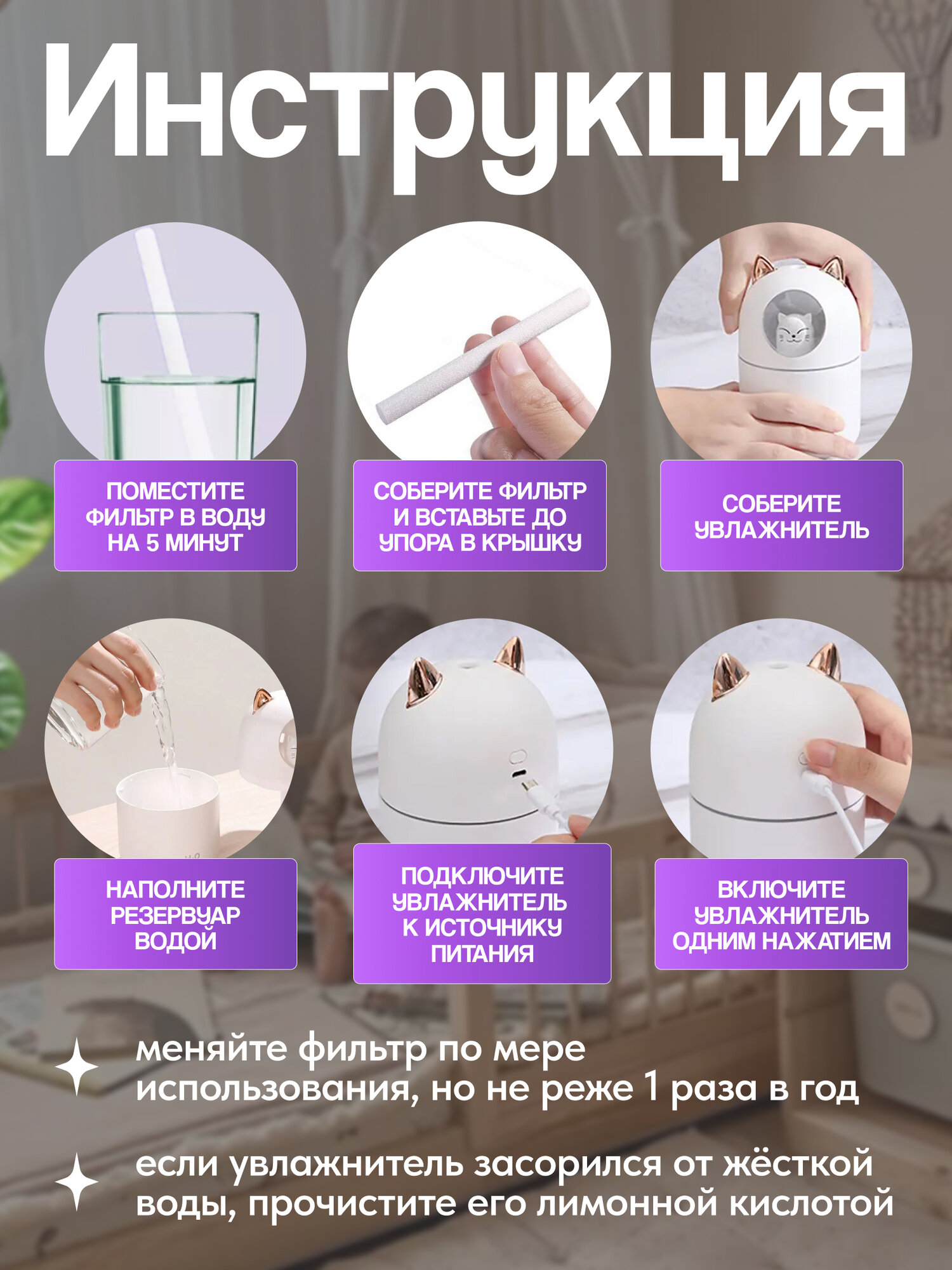 Инструкция

ПОМЕСТИТЕ ФИЛЬТР В ВОДУ НА 5 МИНУТ

СОБЕРИТЕ ФИЛЬТР И ВСТАВЬТЕ ДО УПОРА В КРЫШКУ

СОБЕРИТЕ УВЛАЖНИТЕЛЬ

НАПОЛНИТЕ РЕЗЕРВУАР ВОДОЙ

ПОДКЛЮЧИТЕ УВЛАЖНИТЕЛЬ К ИСТОЧНИКУ ПИТАНИЯ

ВКЛЮЧИТЕ УВЛАЖНИТЕЛЬ ОДНИМ НАЖАТИЕМ

меняйте фильтр по мере использования, но не реже 1 раза в год

если увлажнитель засорился от жёсткой воды, прочистите его лимонной кислотой