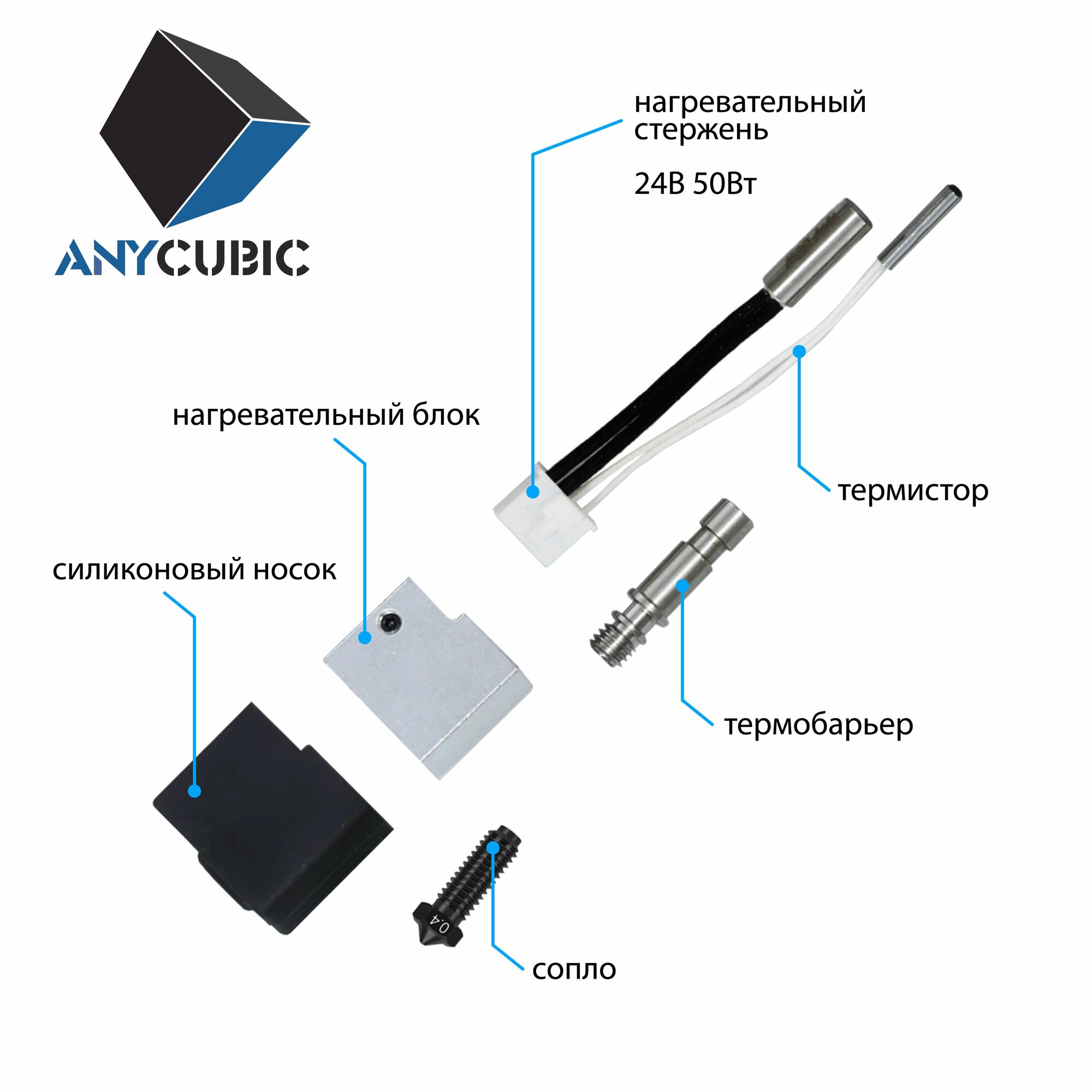 ANYCUBIC

нагревательный стержень

24В 50Вт

нагревательный блок

термистор

силиконовый носок

термобарьер

0.4

сопло