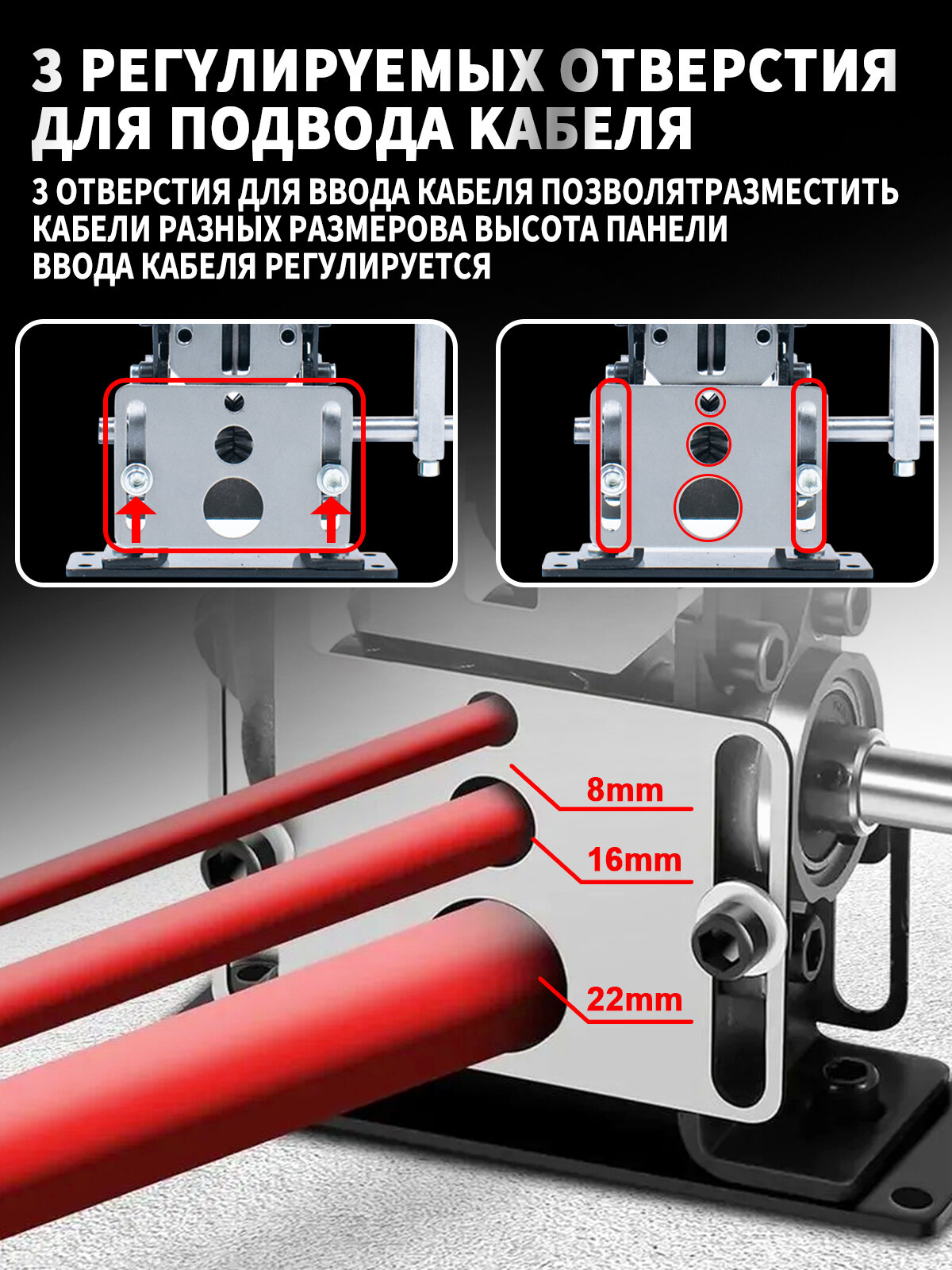 3 РЕГУЛИРУЕМЫХ ОТВЕРСТИЯ ДЛЯ ПОДВОДА КАБЕЛЯ

3 ОТВЕРСТИЯ ДЛЯ ВВОДА КАБЕЛЯ ПОЗВОЛЯТРАЗМЕСТИТЬ КАБЕЛИ РАЗНЫХ РАЗМЕРОВА ВЫСОТА ПАНЕЛИ ВВОДА КАБЕЛЯ РЕГУЛИРУЕТСЯ

8mm

16mm

22mm