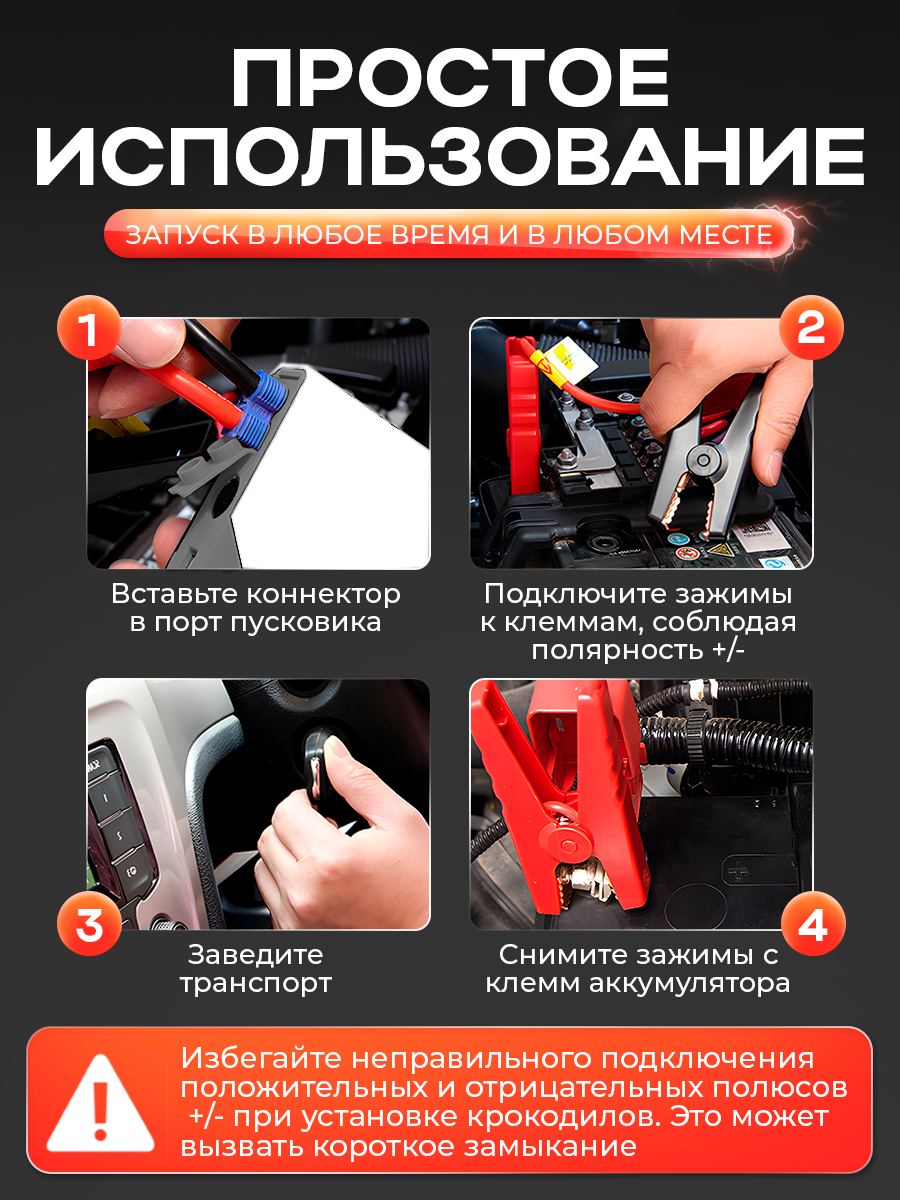 ПРОСТОЕ ИСПОЛЬЗОВАНИЕ

ЗАПУСК В ЛЮБОЕ ВРЕМЯ И В ЛЮБОМ МЕСТЕ

1

Вставьте коннектор в порт пусковика

2

Подключите зажимы к клеммам, соблюдая полярность +/-

3

Заведите транспорт

4

Снимите зажимы с клемм аккумулятора

Избегайте неправильного подключения положительных и отрицательных полюсов +/- при установке крокодилов. Это может вызвать короткое замыкание