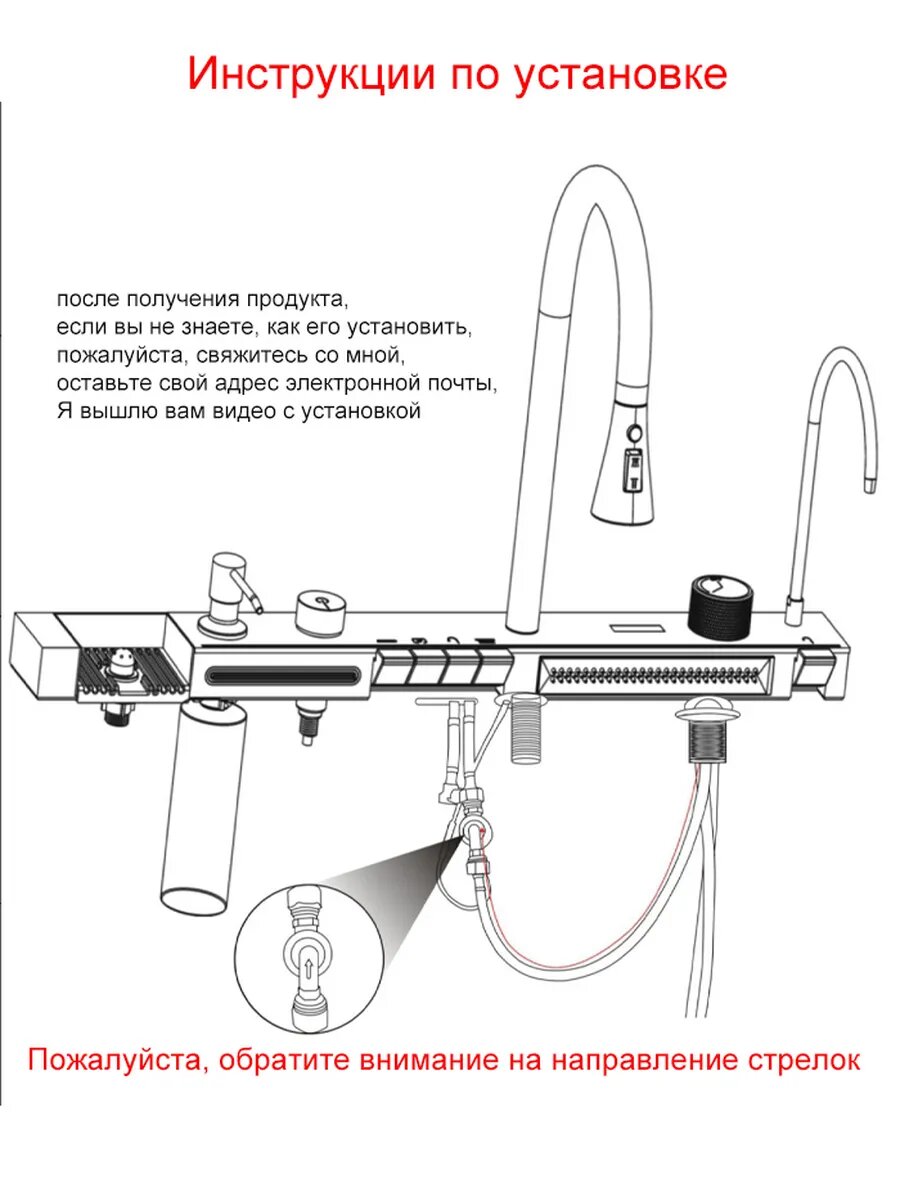 Инструкции по установке

после получения продукта,
если вы не знаете, как его установить,
пожалуйста, свяжитесь со мной,
оставьте свой адрес электронной почты,
Я вышлю вам видео с установкой

Пожалуйста, обратите внимание на направление стрелок