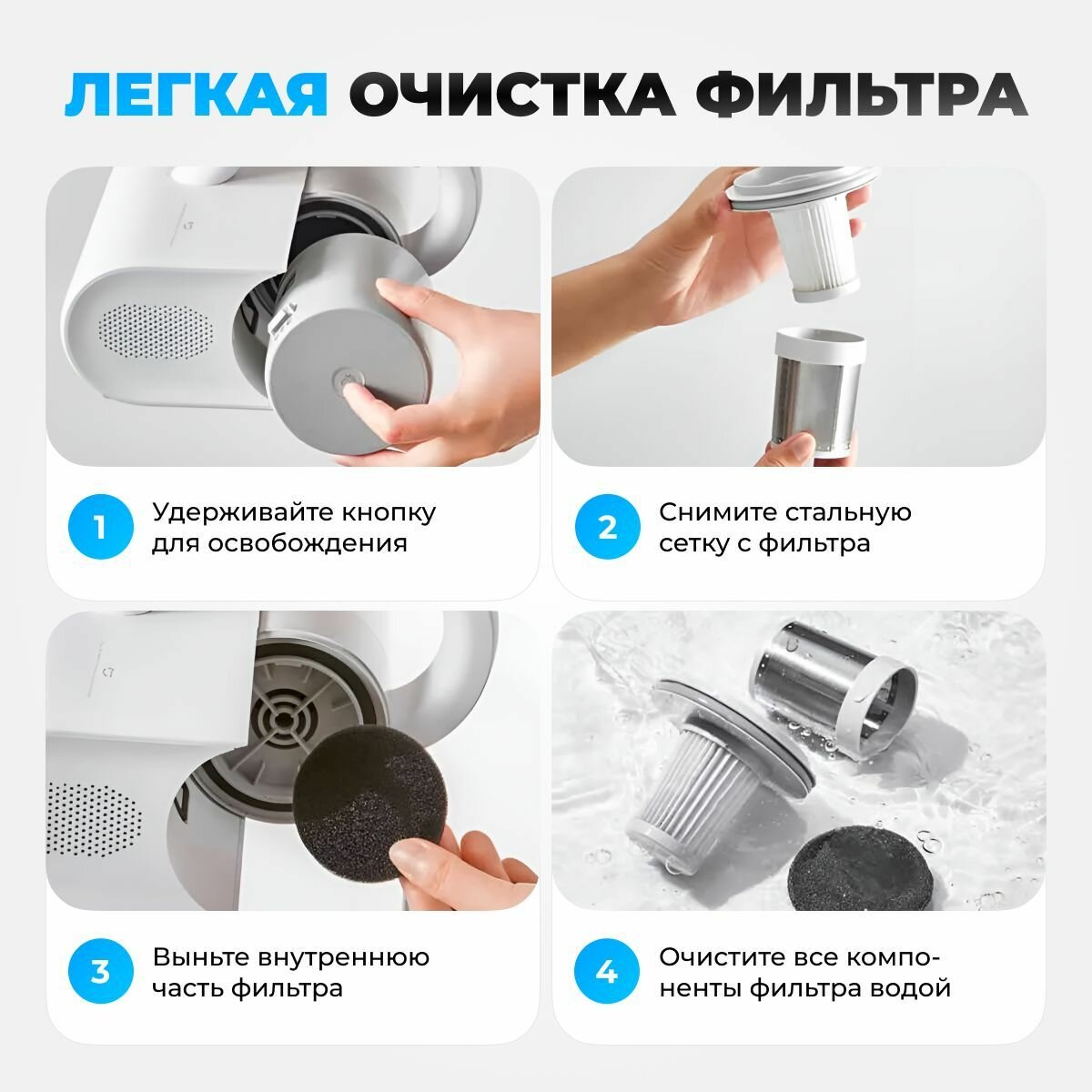 ЛЕГКАЯ ОЧИСТКА ФИЛЬТРА

1 Удерживайте кнопку для освобождения

2 Снимите стальную сетку с фильтра

3 Выньте внутреннюю часть фильтра

4 Очистите все компоненты фильтра водой