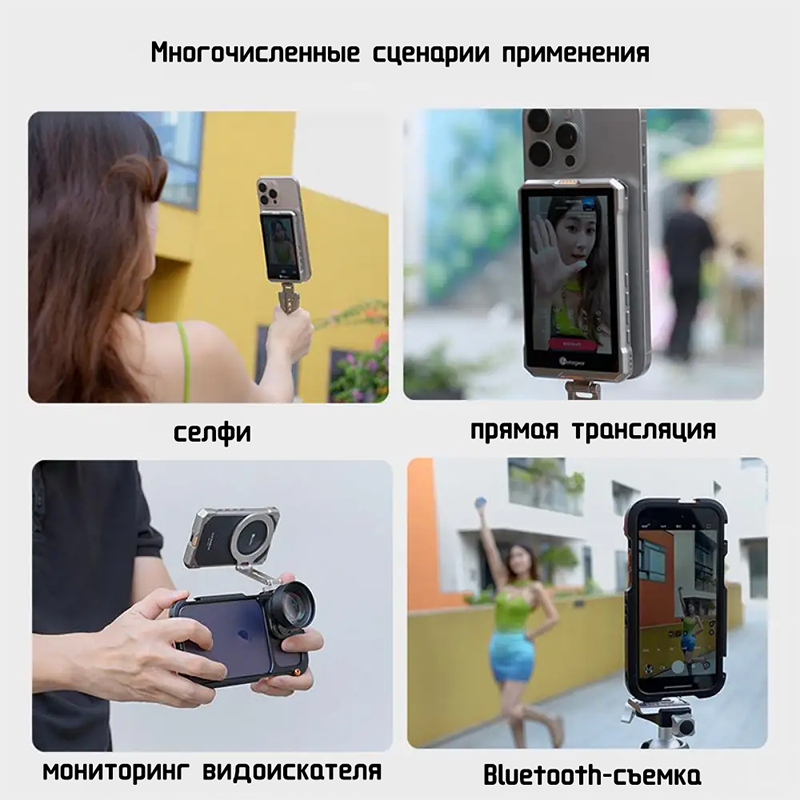 Многочисленные сценарии применения

селфи

прямая трансляция

мониторинг видоискателя

Bluetooth-съемка