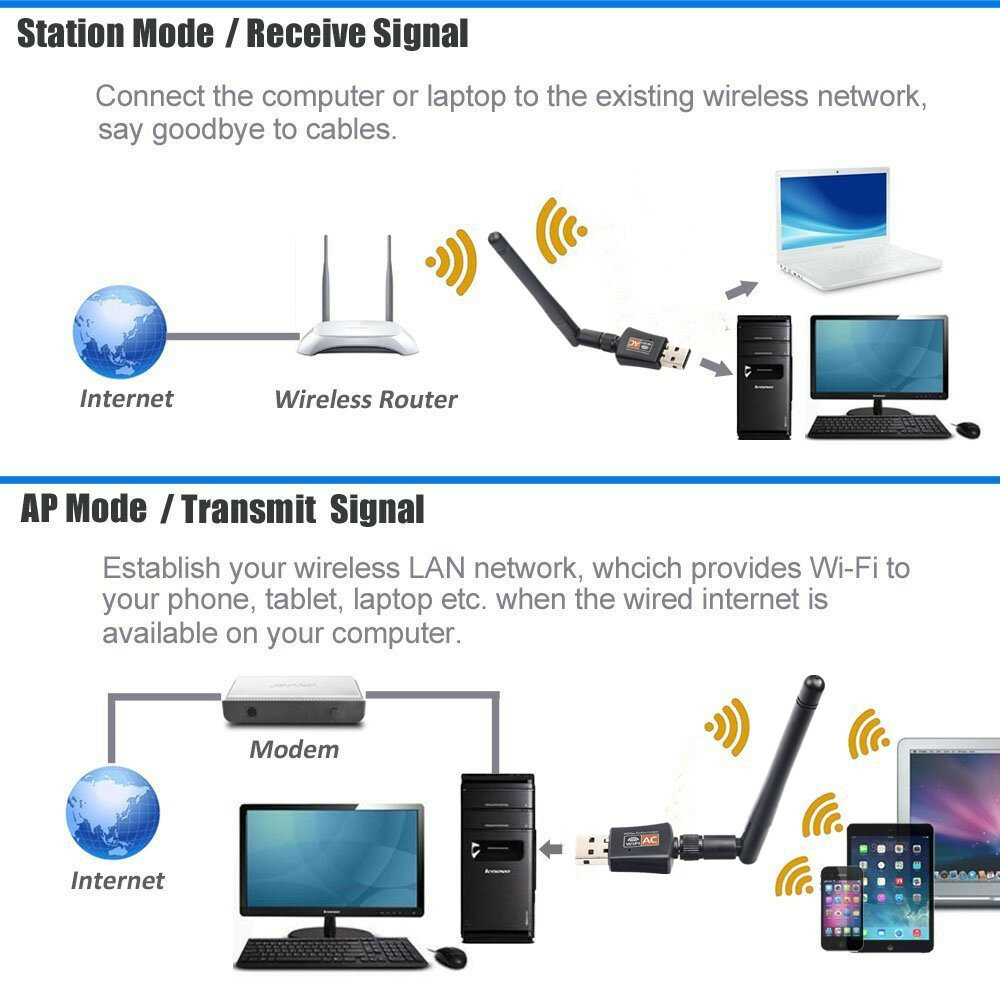 Station Mode / Receive Signal

Connect the computer or laptop to the existing wireless network, say goodbye to cables.

Internet

Wireless Router

AP Mode / Transmit Signal

Establish your wireless LAN network, whcich provides Wi-Fi to your phone, tablet, laptop etc. when the wired internet is available on your computer.

Modem

Internet

WiFi AC