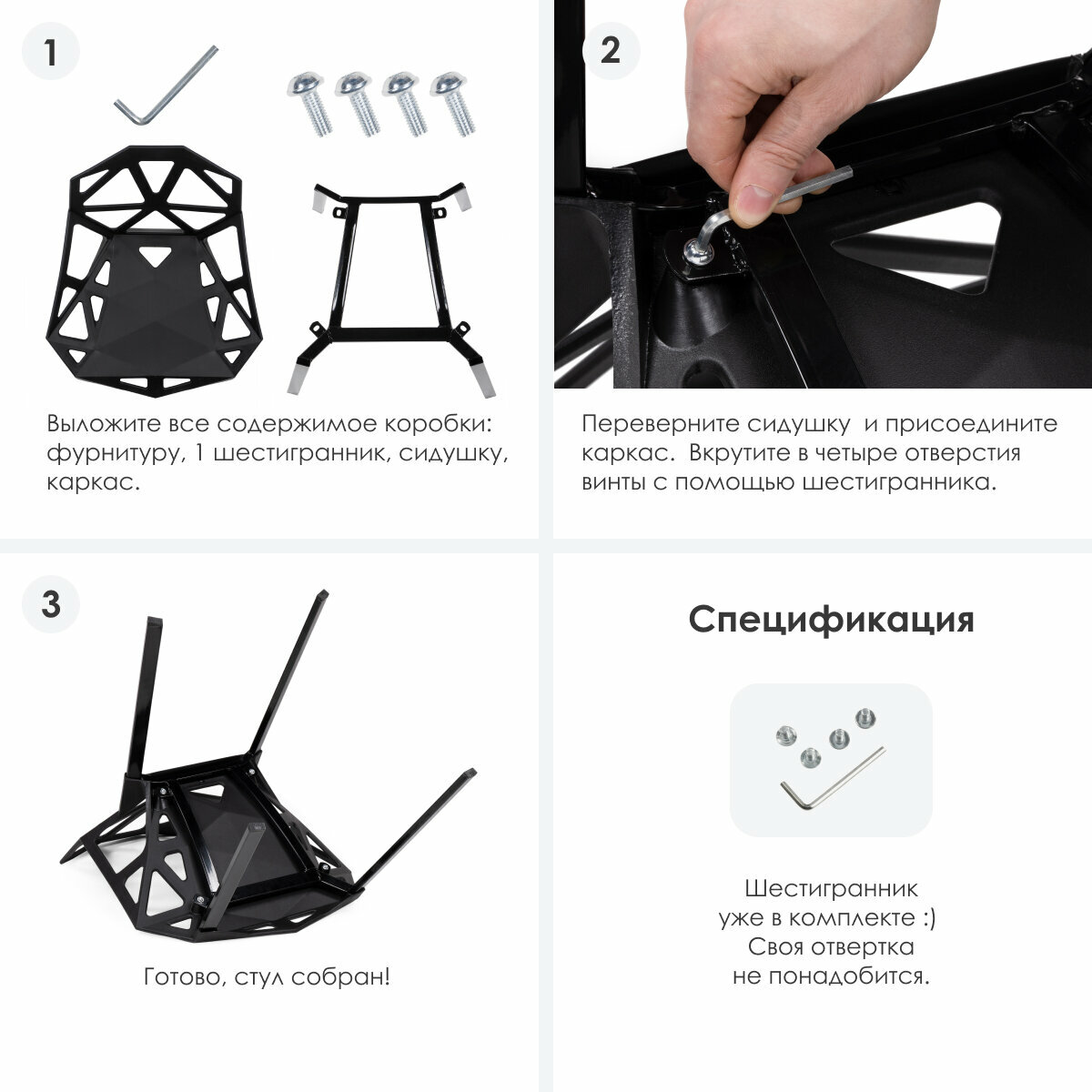 1

Выложите все содержимое коробки: фурнитуру, 1 шестигранник, сидушку, каркас.

2

Переверните сидушку и присоедините каркас. Вкрутите в четыре отверстия винты с помощью шестигранника.

3

Готово, стул собран!

Спецификация

Шестигранник
уже в комплекте :)
Своя отвертка
не понадобится.