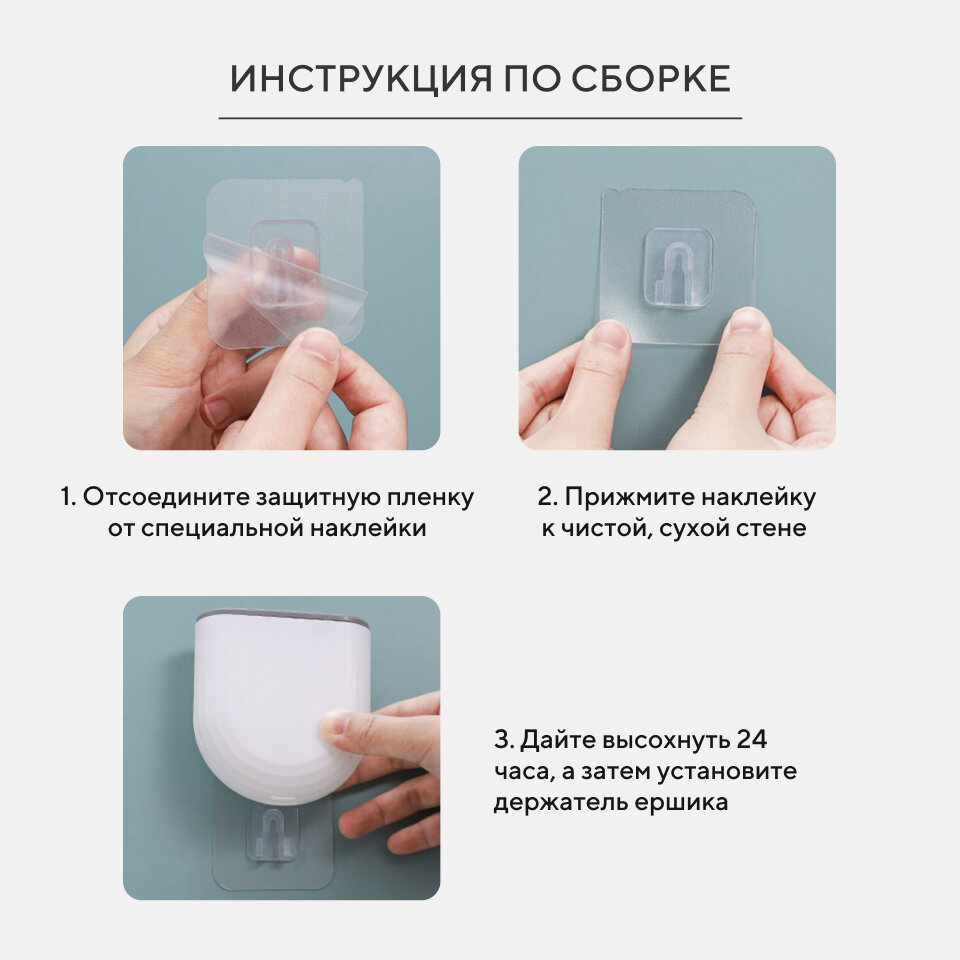 ИНСТРУКЦИЯ ПО СБОРКЕ

1. Отсоедините защитную пленку от специальной наклейки

2. Прижмите наклейку к чистой, сухой стене

3. Дайте высохнуть 24 часа, а затем установите держатель ершика