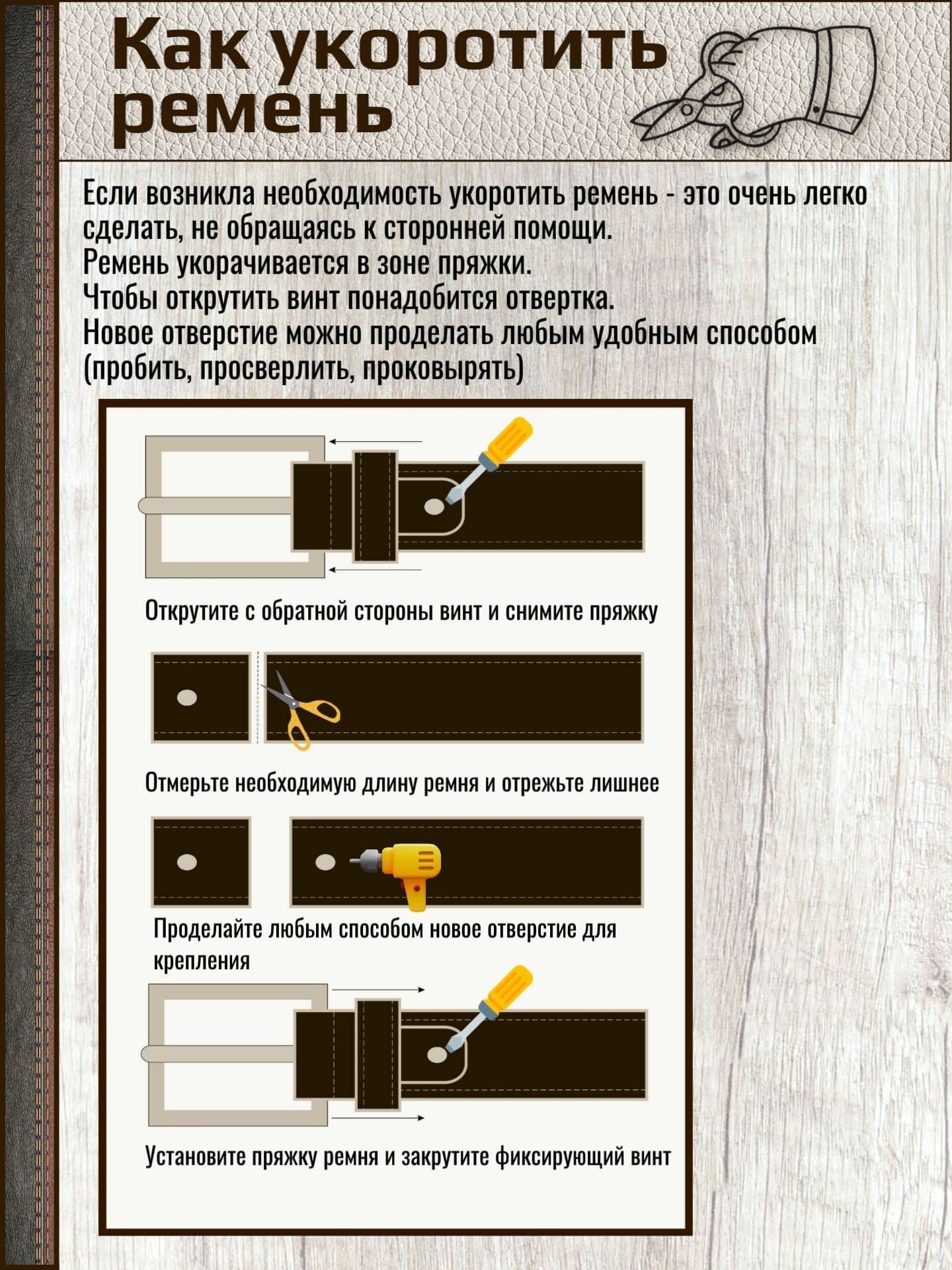 Как укоротить ремень

Если возникла необходимость укоротить ремень - это очень легко сделать, не обращаясь к сторонней помощи.
Ремень укорачивается в зоне пряжки.
Чтобы открутить винт понадобится отвертка.
Новое отверстие можно проделать любым удобным способом (пробить, просверлить, проковырять)

Открутите с обратной стороны винт и снимите пряжку

Отмерьте необходимую длину ремня и отрежьте лишнее

Проделайте любым способом новое отверстие для крепления

Установите пряжку ремня и закрутите фиксирующий винт