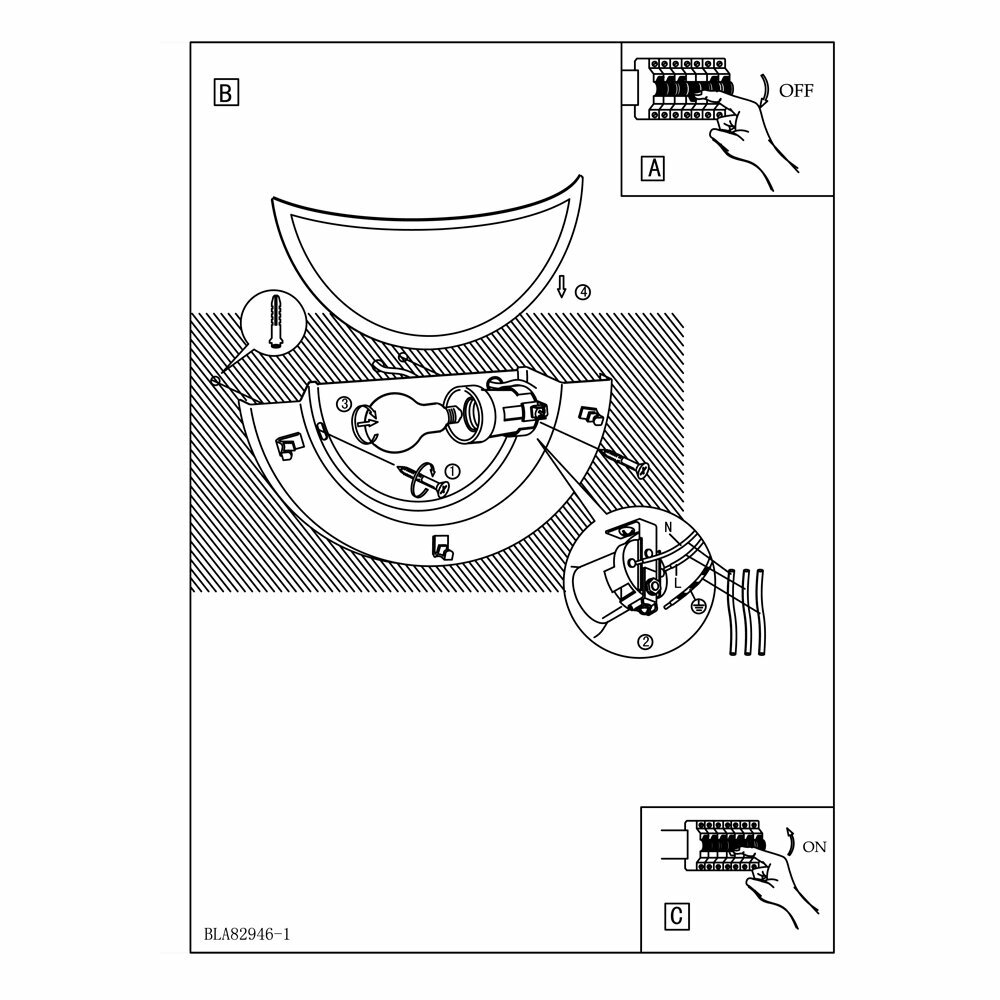 B

OFF

A

④

③

①

N

L

②

ON

C

BLA82946-1