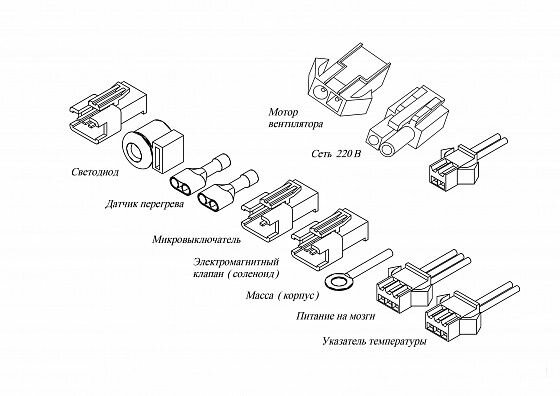 Мотор вентилятора

Сеть 220 В

Светодиод

Датчик перегрева

Микровыключатель

Электромагнитный клапан ( соленоид )

Масса ( корпус )

Питание на мозги

Указатель температуры