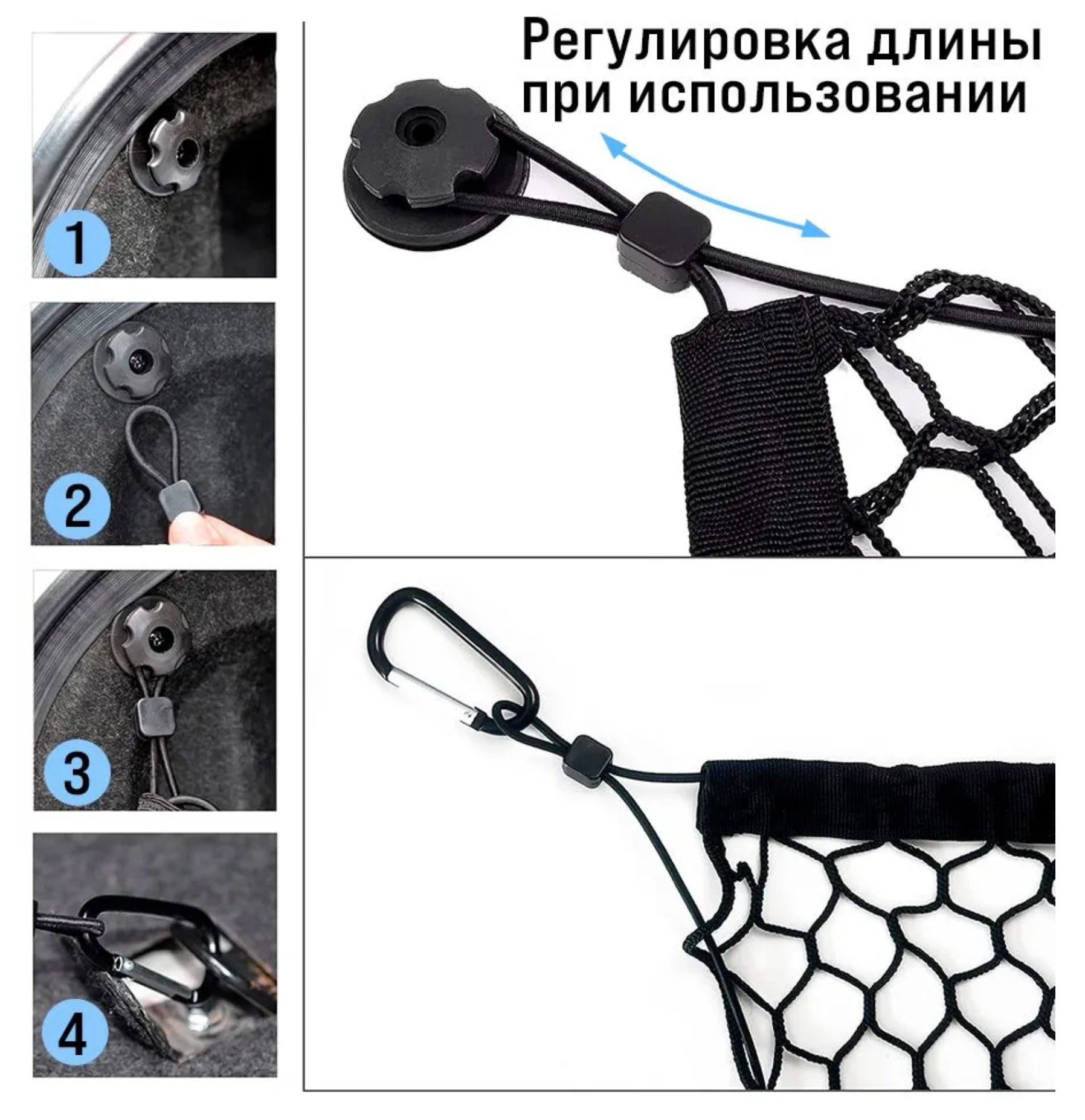 1

2

3

4

Регулировка длины при использовании