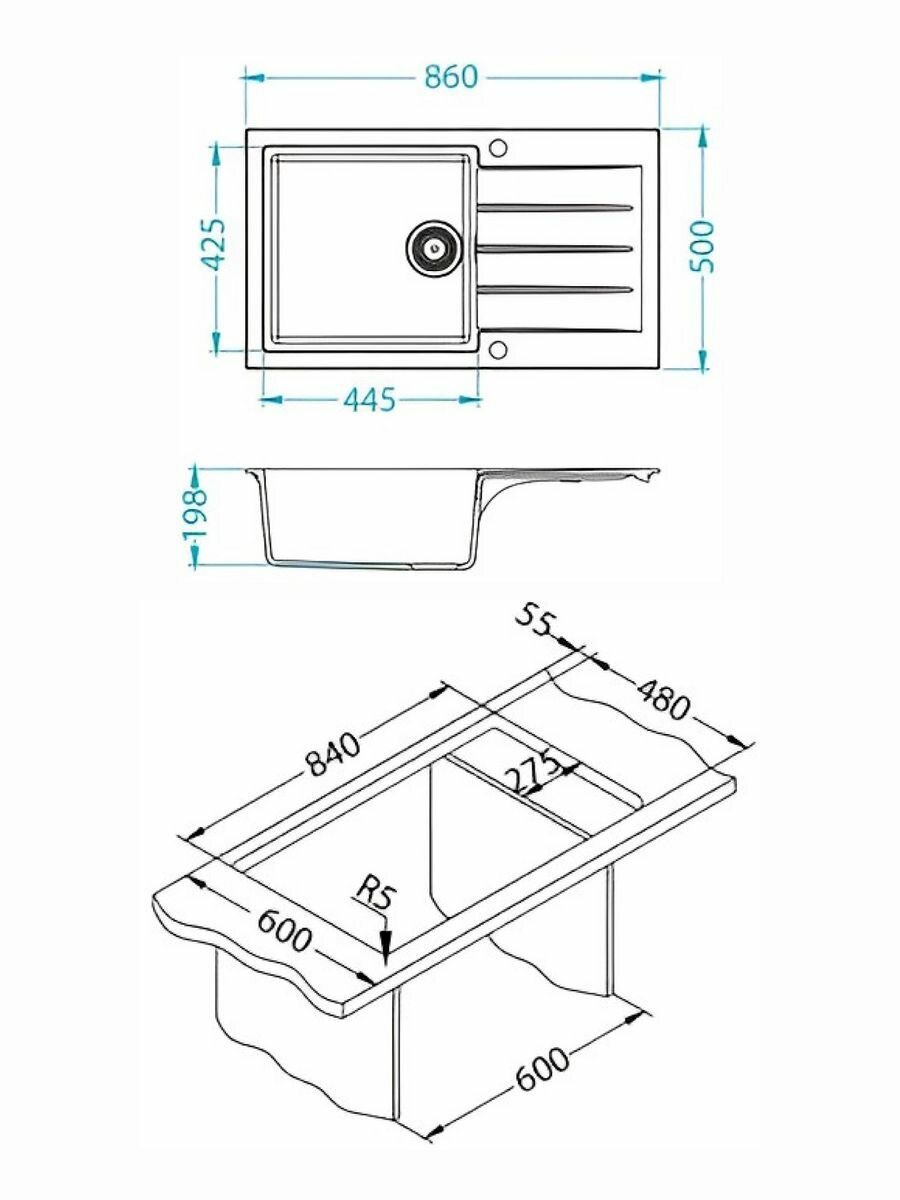 860
425
500
445
198
55
480
840
275
R5
600
600