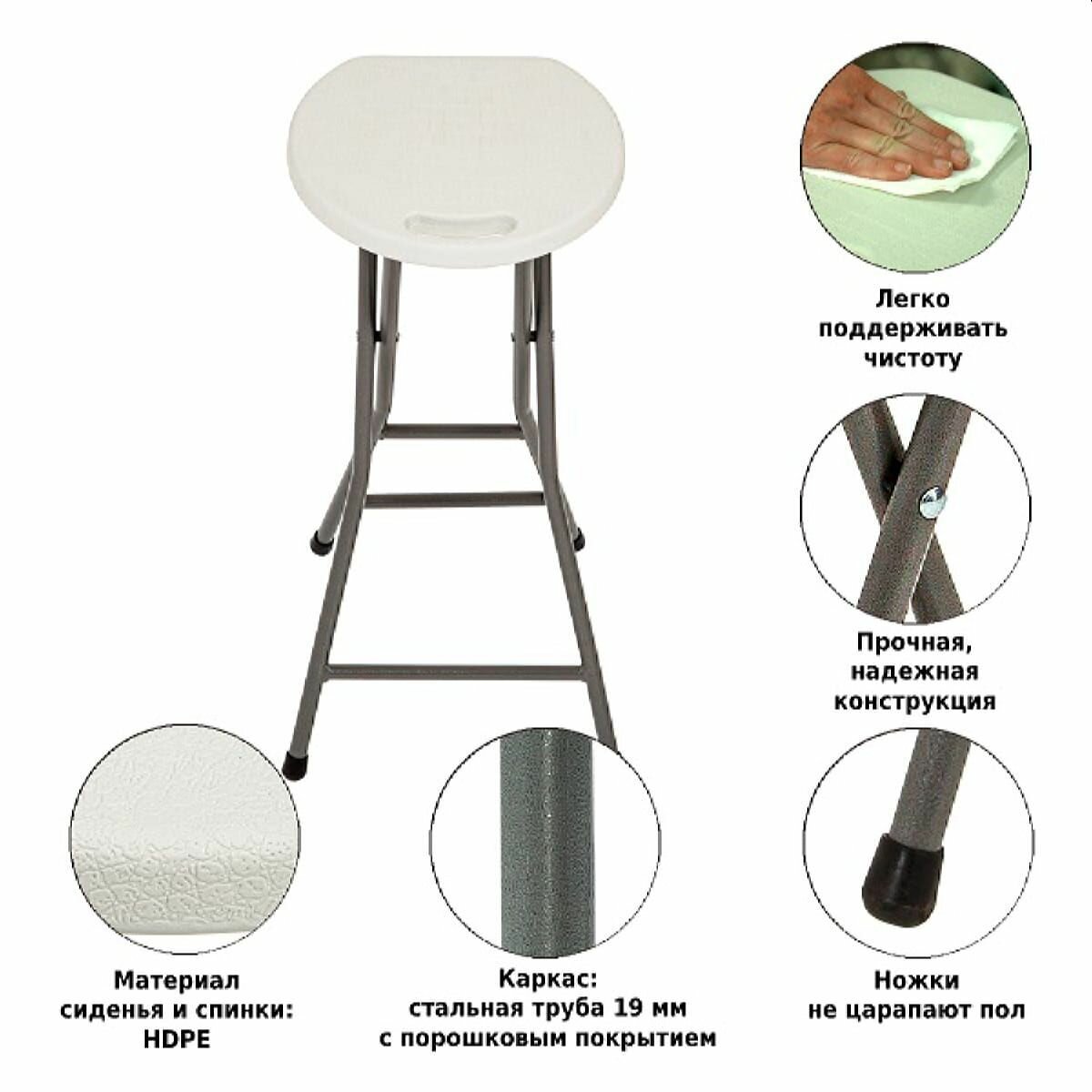 Легко поддерживать чистоту

Прочная, надежная конструкция

Материал сиденья и спинки: HDPE

Каркас: стальная труба 19 мм с порошковым покрытием

Ножки не царапают пол