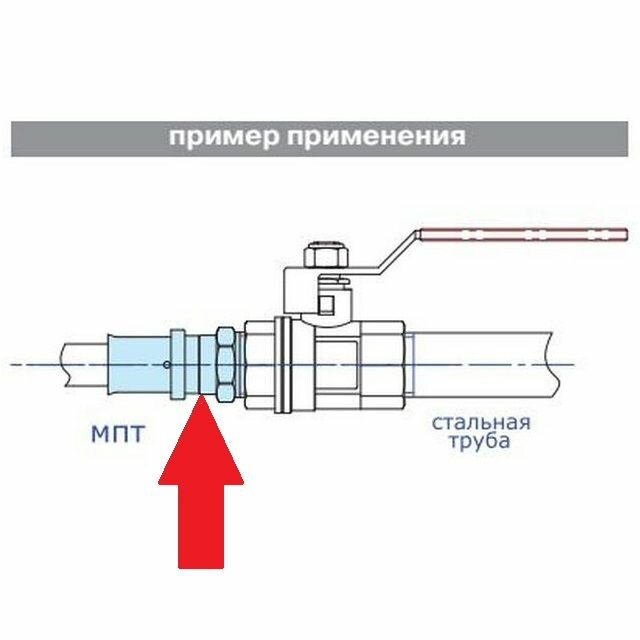 пример применения

МПТ

стальная труба