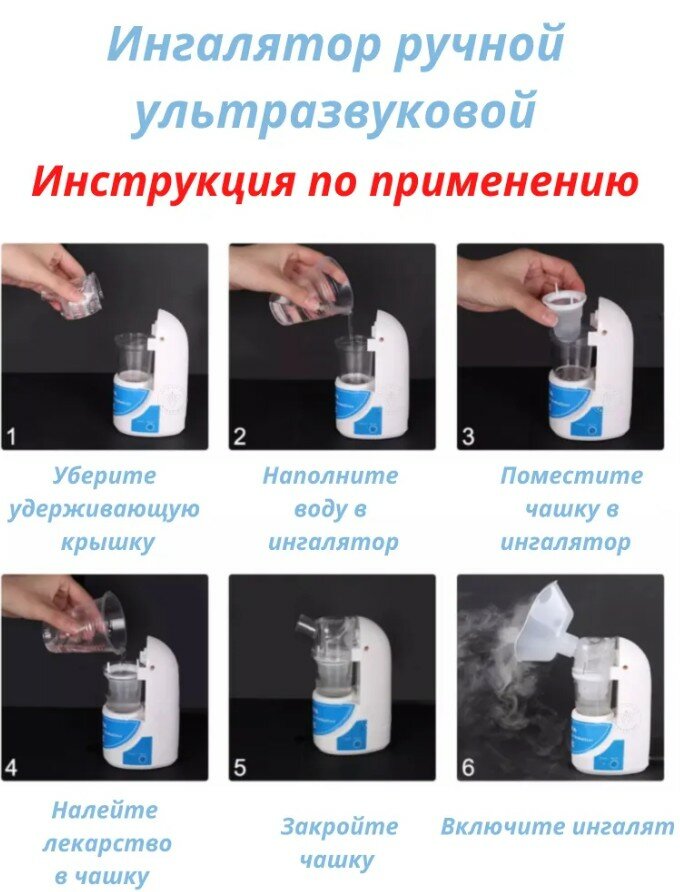 Ингалятор ручной ультразвуковой

Инструкция по применению

1

Уберите удерживающую крышку

2

Наполните воду в ингалятор

3

Поместите чашку в ингалятор

4

Налейте лекарство в чашку

5

Закройте чашку

6

Включите ингалят