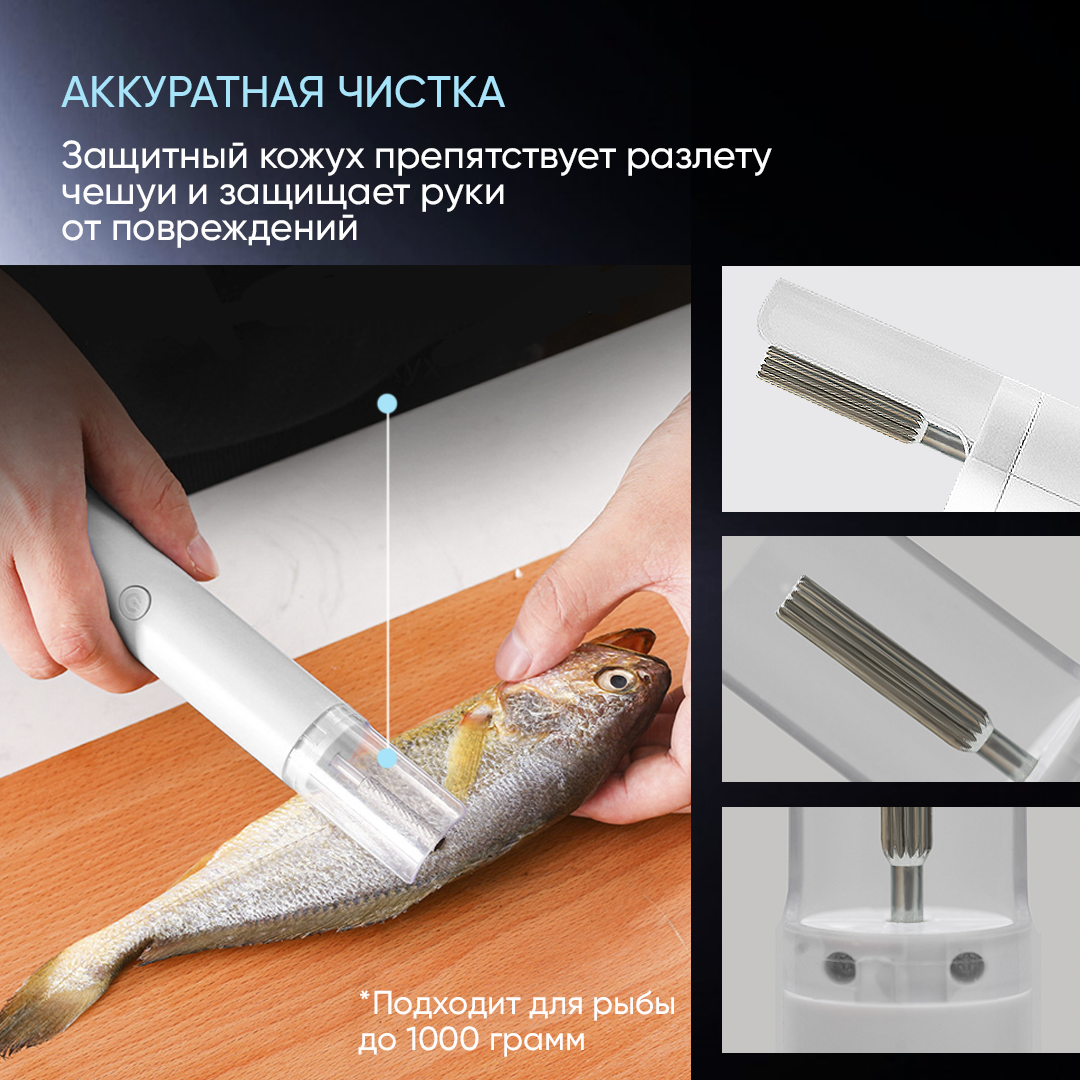 АККУРАТНАЯ ЧИСТКА

Защитный кожух препятствует разлету чешуи и защищает руки от повреждений

*Подходит для рыбы до 1000 грамм